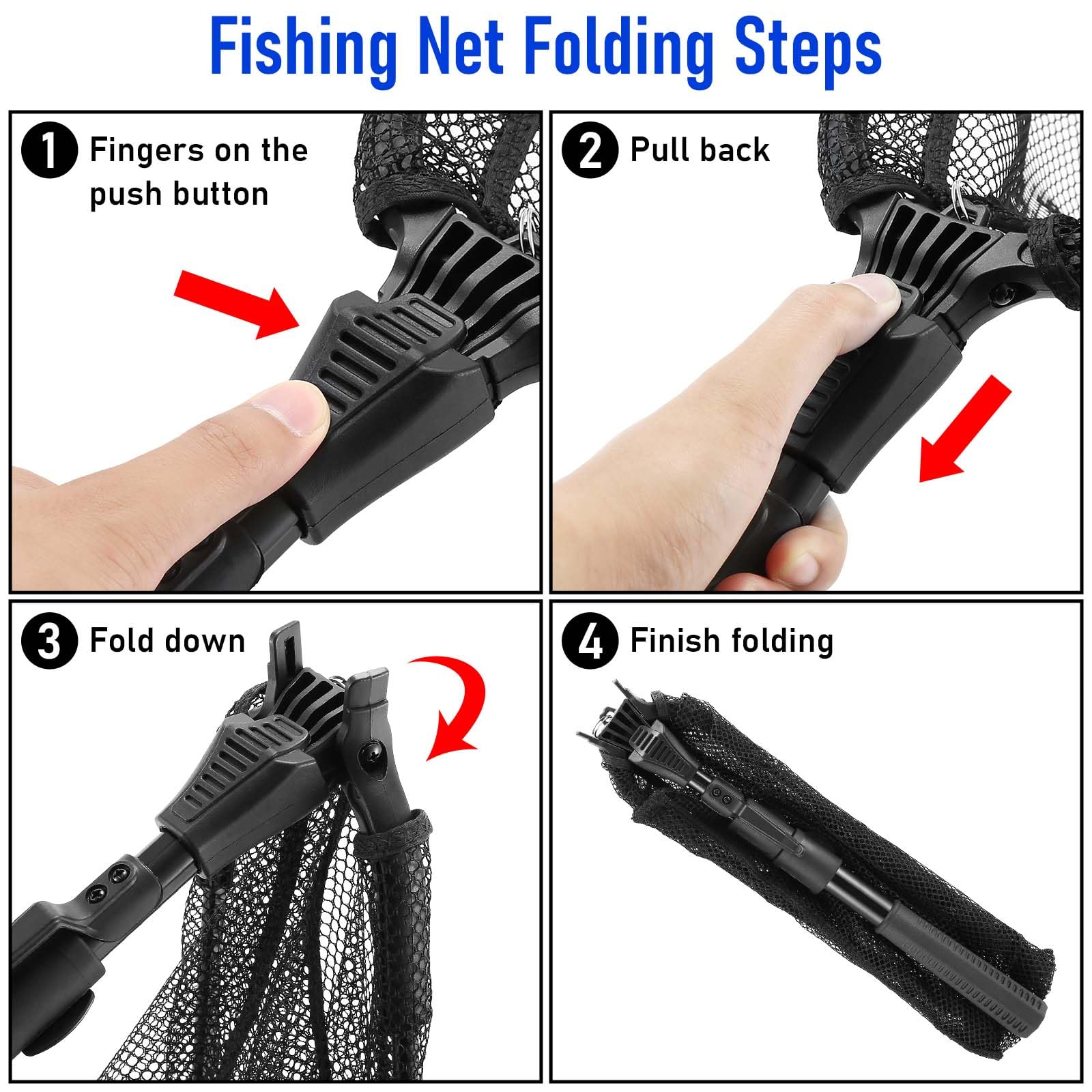 Fishing Net Folding Steps

1 Fingers on the push button

2 Pull back

3 Fold down

4 Finish folding