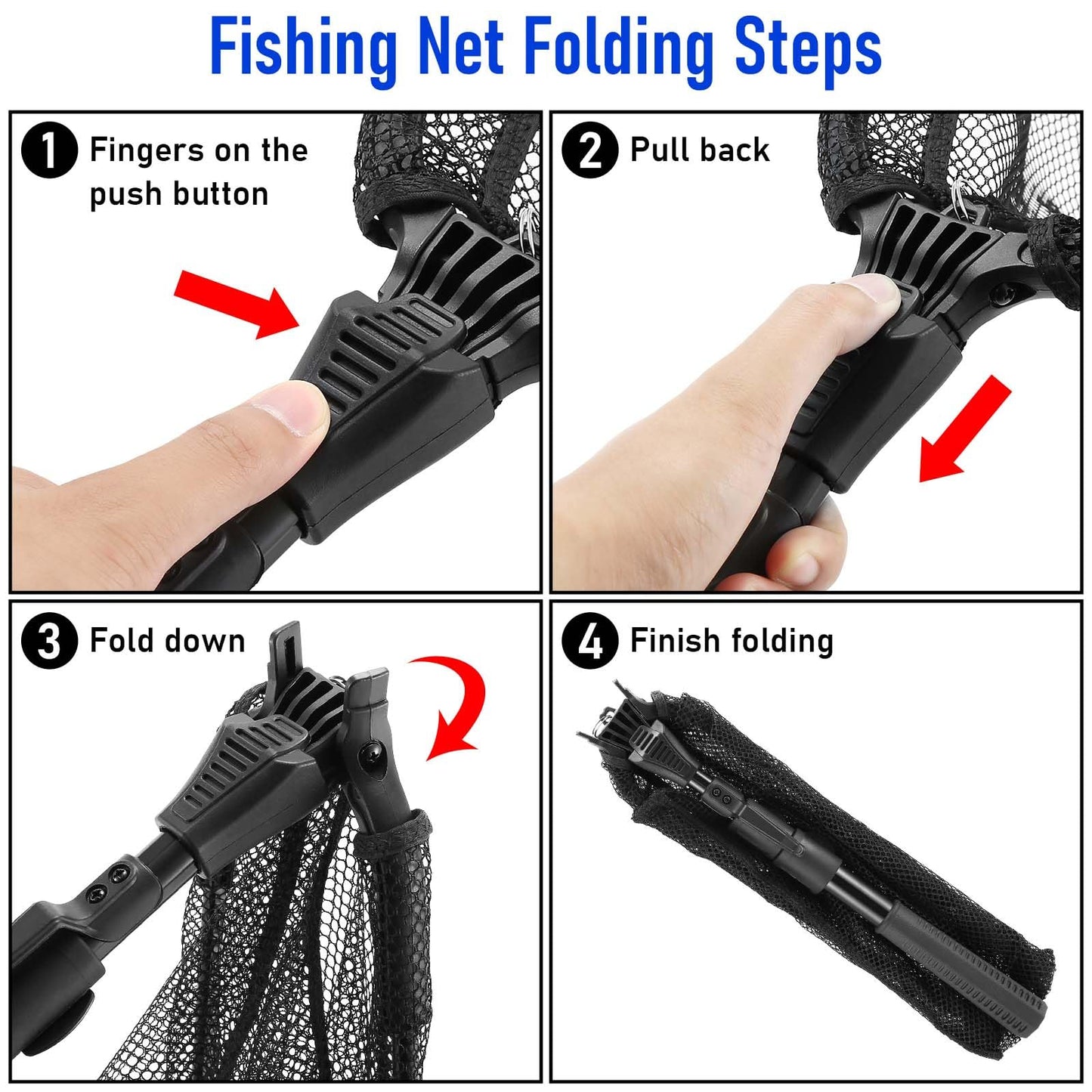 Fishing Net Folding Steps

1 Fingers on the push button

2 Pull back

3 Fold down

4 Finish folding