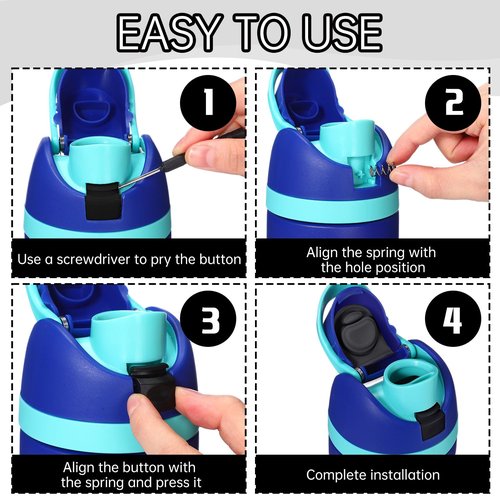 EASY TO USE

1

Use a screwdriver to pry the button

2

Align the spring with the hole position

3

Align the button with the spring and press it

4

Complete installation