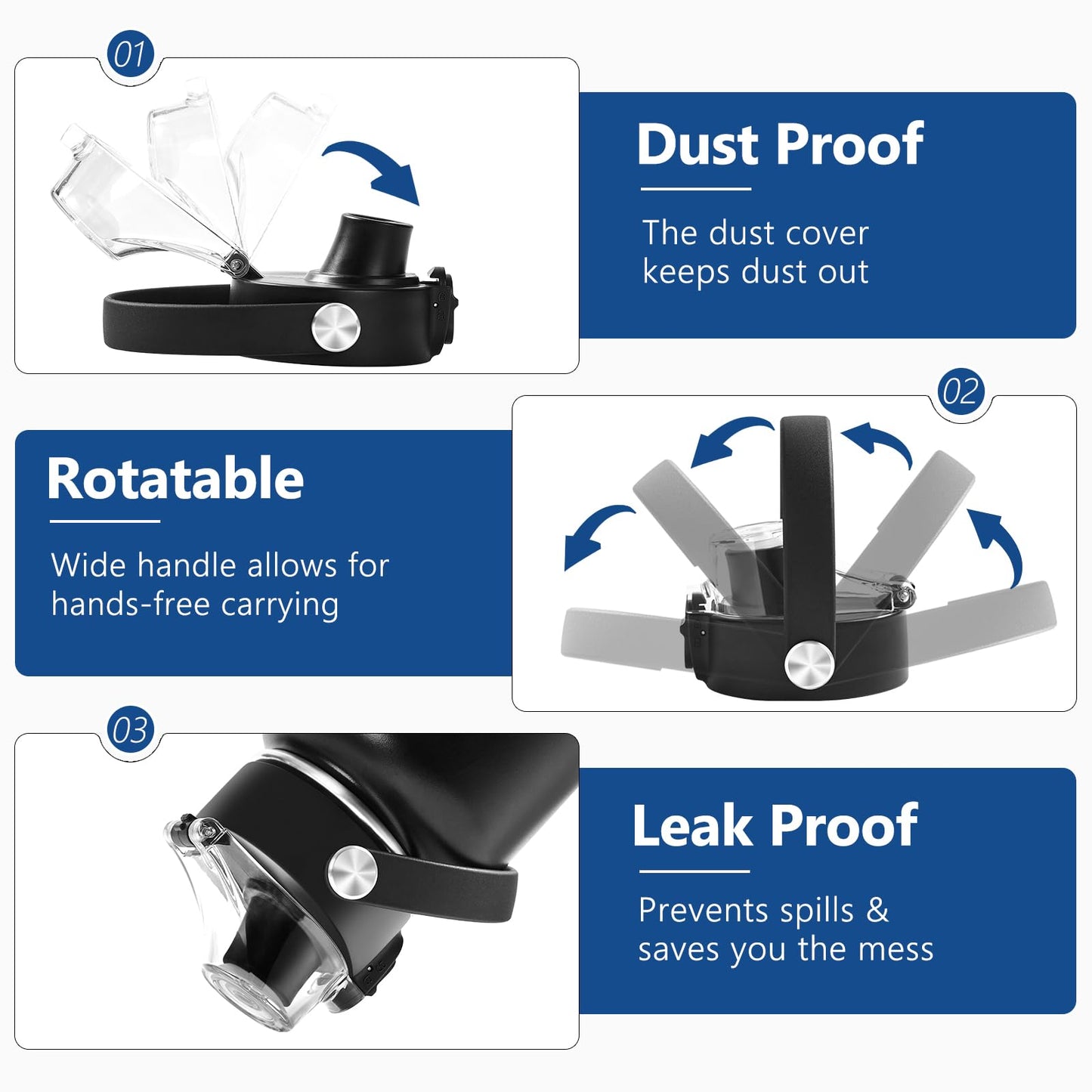 01

Dust Proof

The dust cover keeps dust out

02

Rotatable

Wide handle allows for hands-free carrying

03

Leak Proof

Prevents spills & saves you the mess