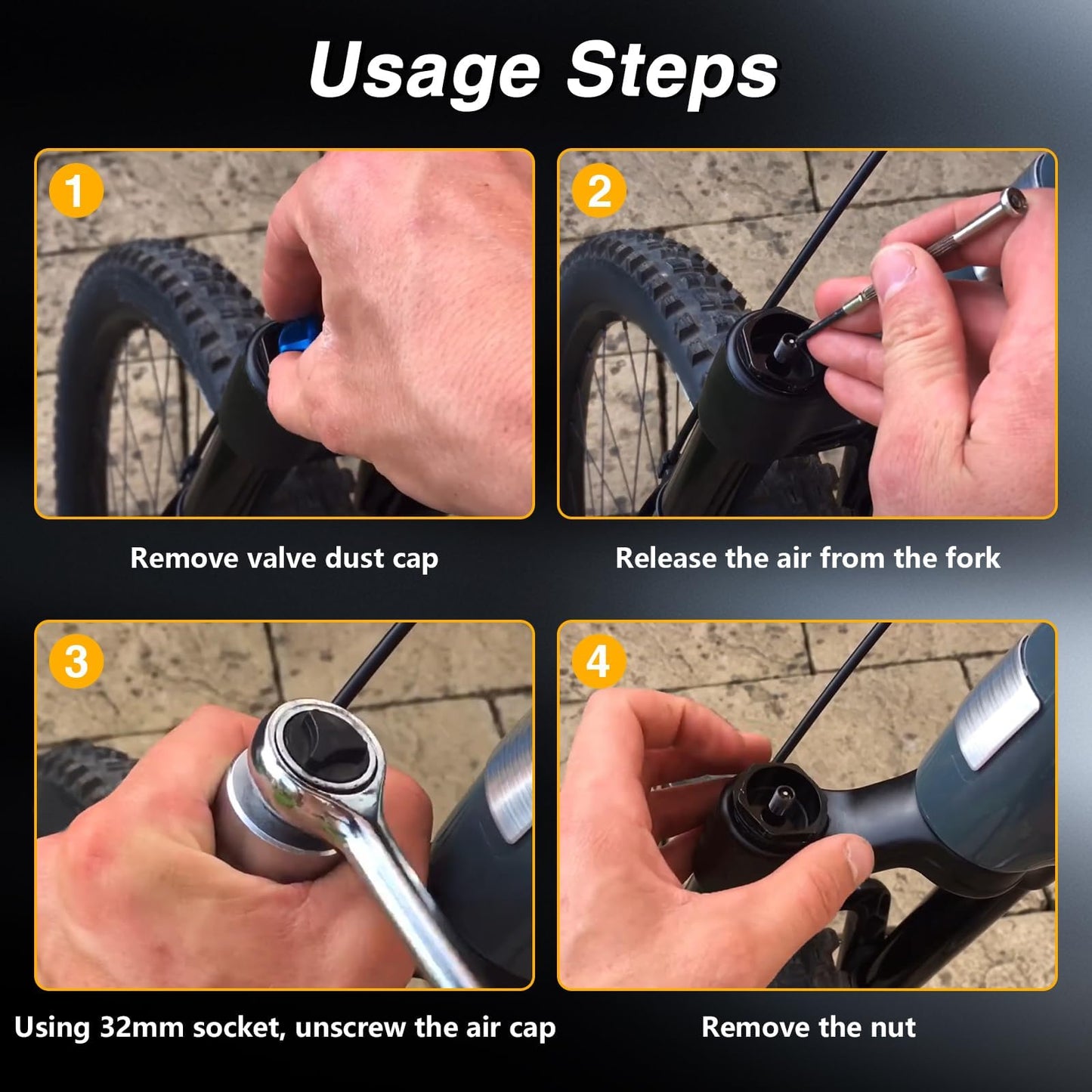 Usage Steps

1

Remove valve dust cap

2

Release the air from the fork

3

Using 32mm socket, unscrew the air cap

4

Remove the nut