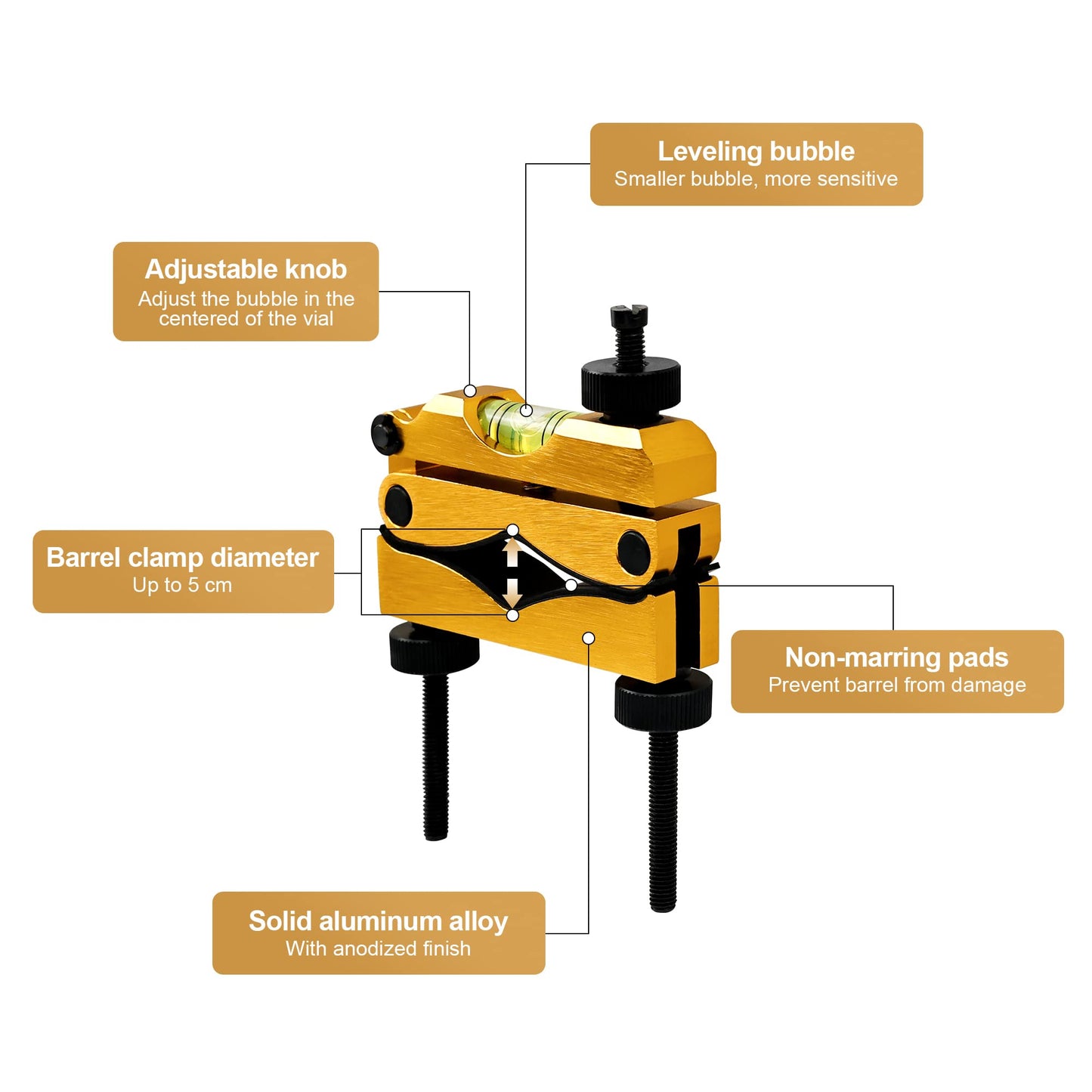 Leveling bubble
Smaller bubble, more sensitive

Adjustable knob
Adjust the bubble in the centered of the vial

Barrel clamp diameter
Up to 5 cm

Non-marring pads
Prevent barrel from damage

Solid aluminum alloy
With anodized finish