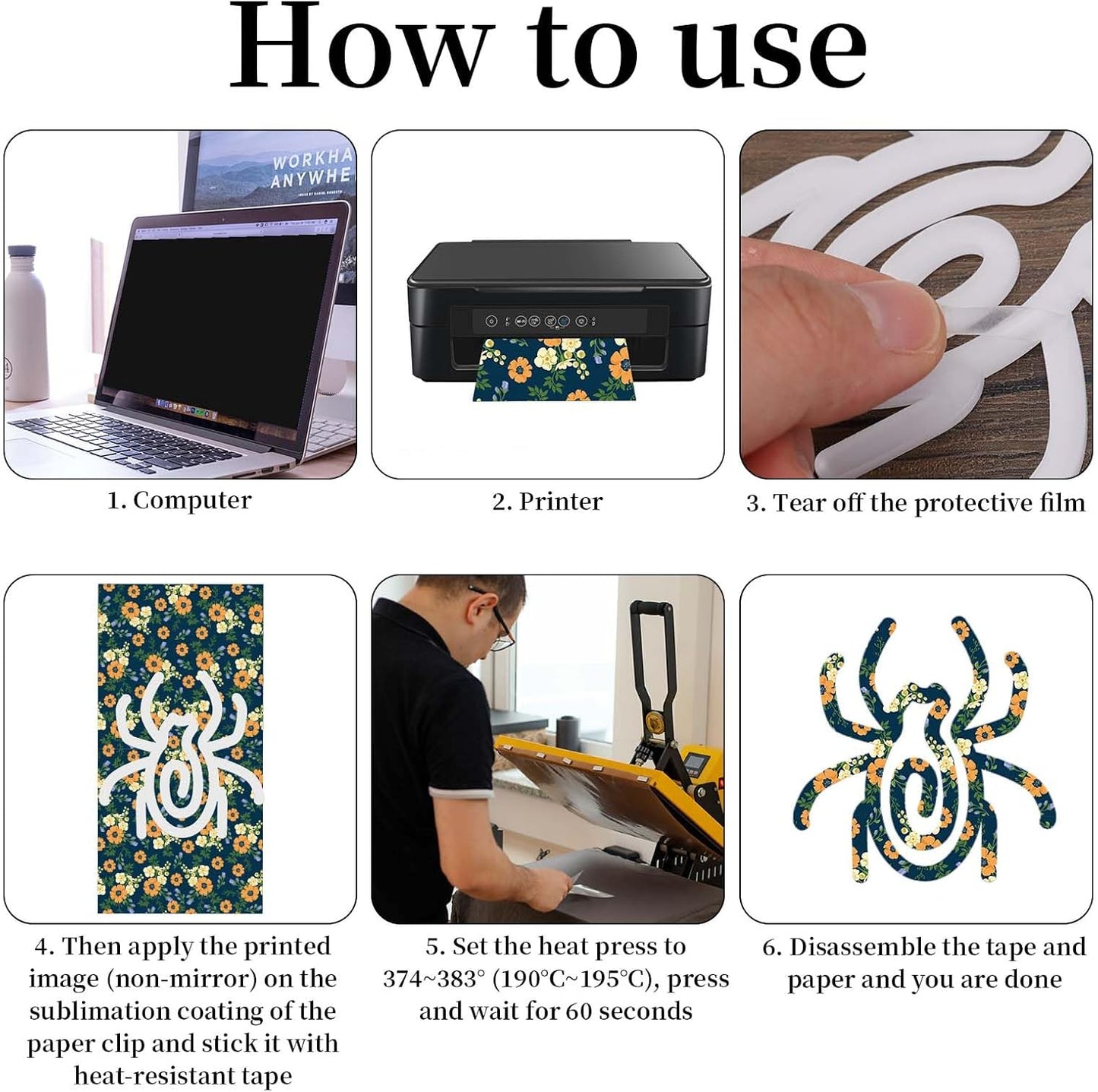 How to use

WORKHA
ANYWHE

1. Computer

2. Printer

3. Tear off the protective film

4. Then apply the printed image (non-mirror) on the sublimation coating of the paper clip and stick it with heat-resistant tape

5. Set the heat press to 374~383° (190°C~195°C), press and wait for 60 seconds

6. Disassemble the tape and paper and you are done