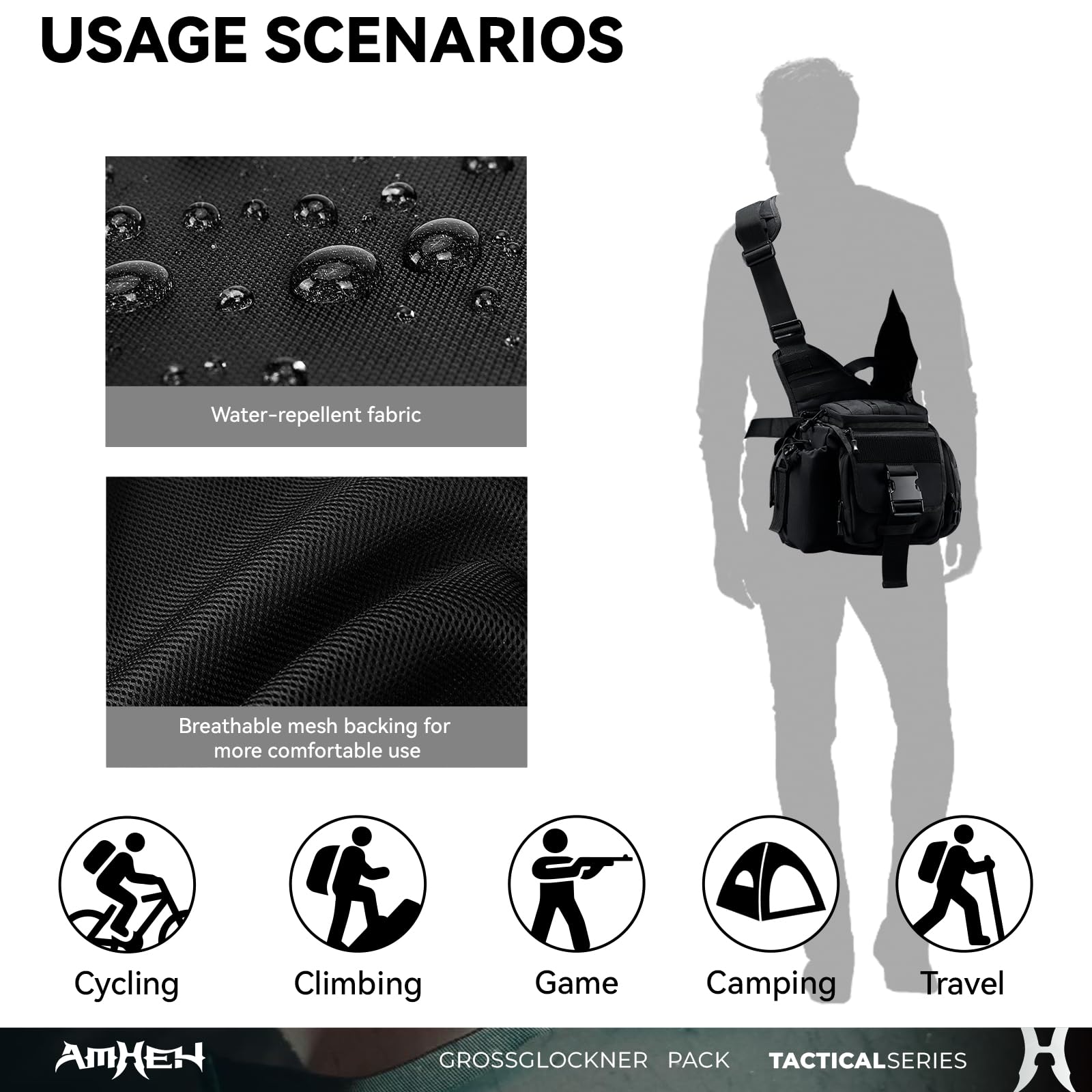 USAGE SCENARIOS

Water-repellent fabric

Breathable mesh backing for more comfortable use

Cycling

Climbing

Game

Camping

Travel

AMHEH

GROSSGLOCKNER PACK

TACTICALSERIES