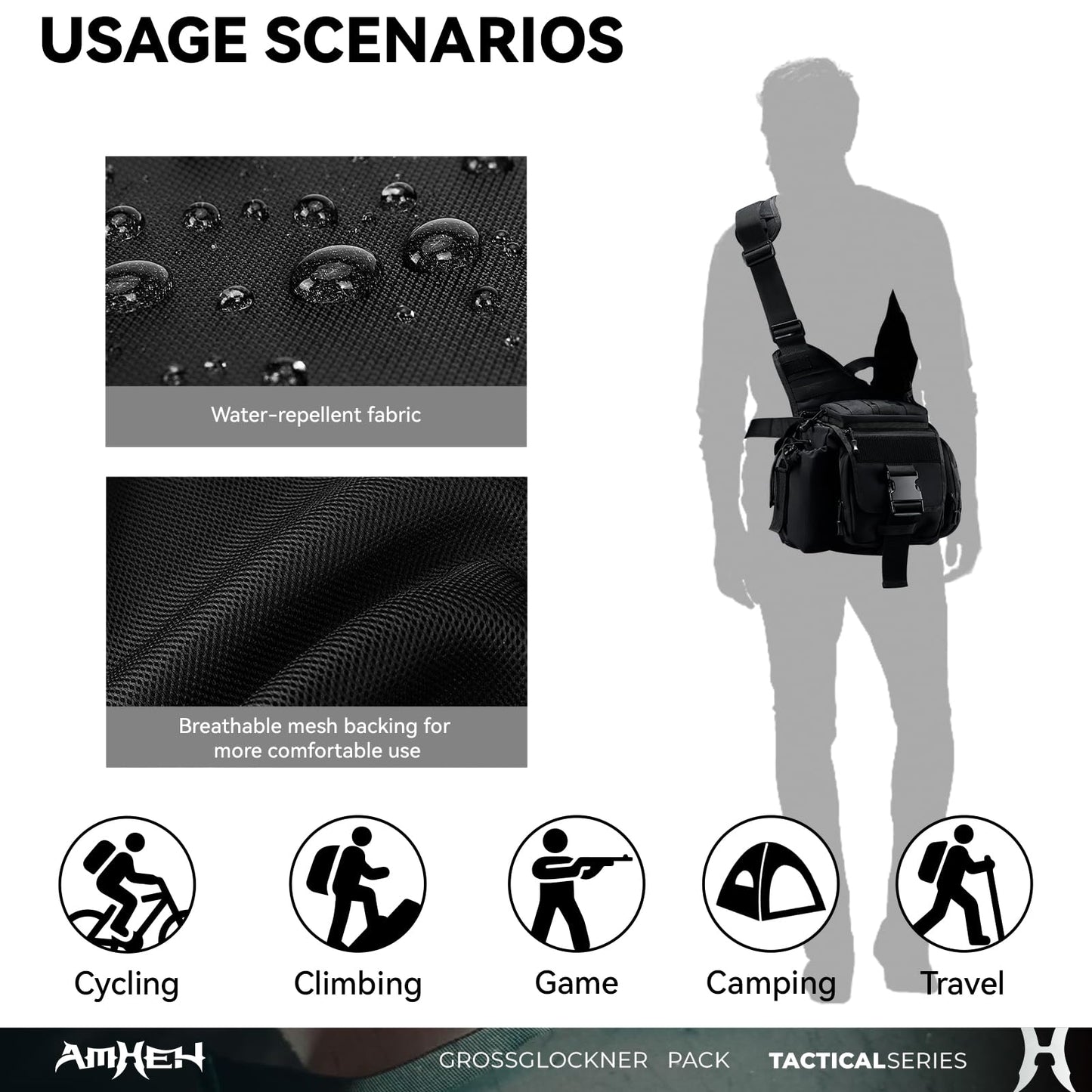 USAGE SCENARIOS

Water-repellent fabric

Breathable mesh backing for more comfortable use

Cycling

Climbing

Game

Camping

Travel

AMHEH

GROSSGLOCKNER PACK

TACTICALSERIES