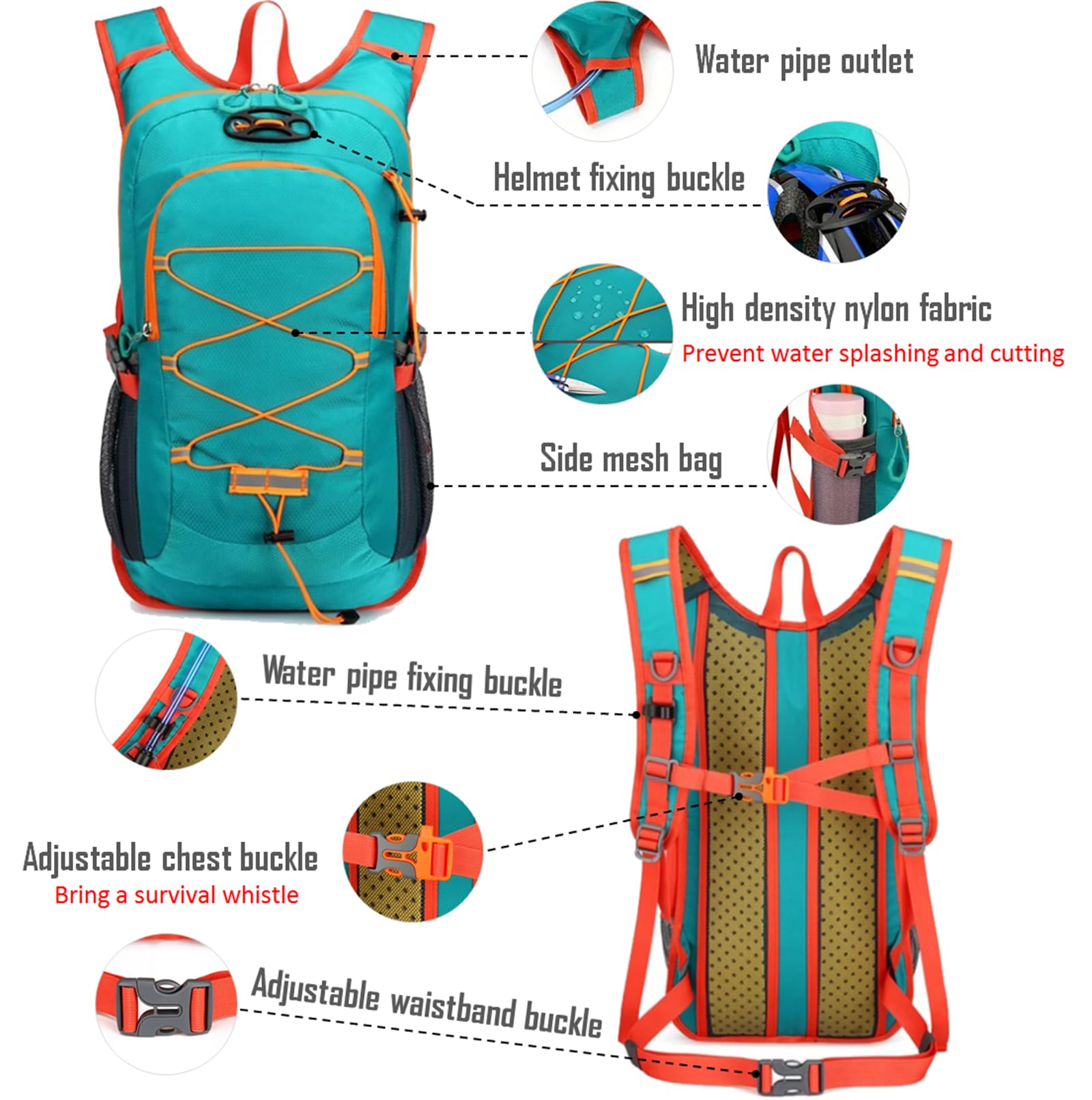 Water pipe outlet

Helmet fixing buckle

High density nylon fabric
Prevent water splashing and cutting

Side mesh bag

Water pipe fixing buckle

Adjustable chest buckle
Bring a survival whistle

Adjustable waistband buckle