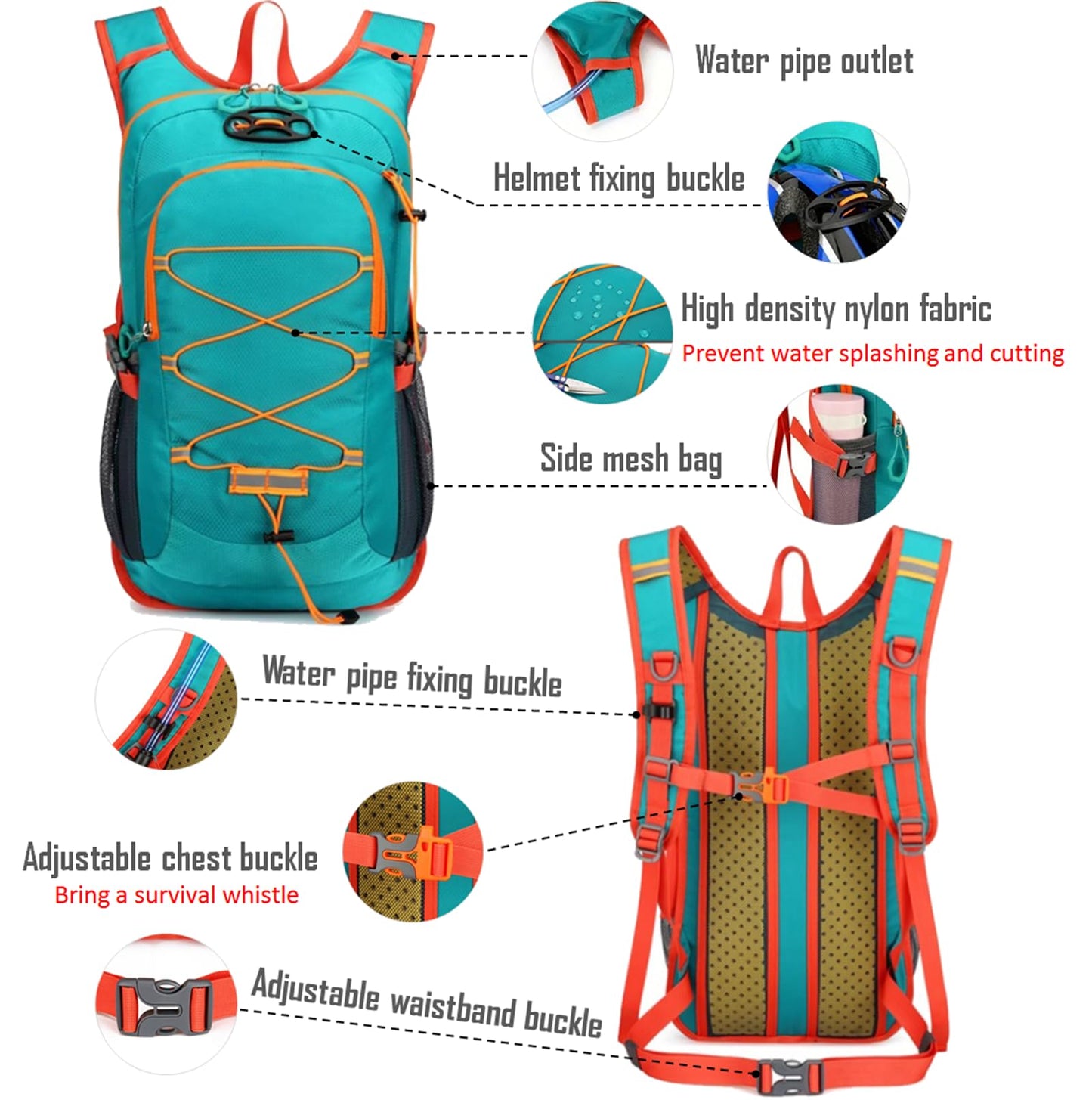 Water pipe outlet

Helmet fixing buckle

High density nylon fabric
Prevent water splashing and cutting

Side mesh bag

Water pipe fixing buckle

Adjustable chest buckle
Bring a survival whistle

Adjustable waistband buckle