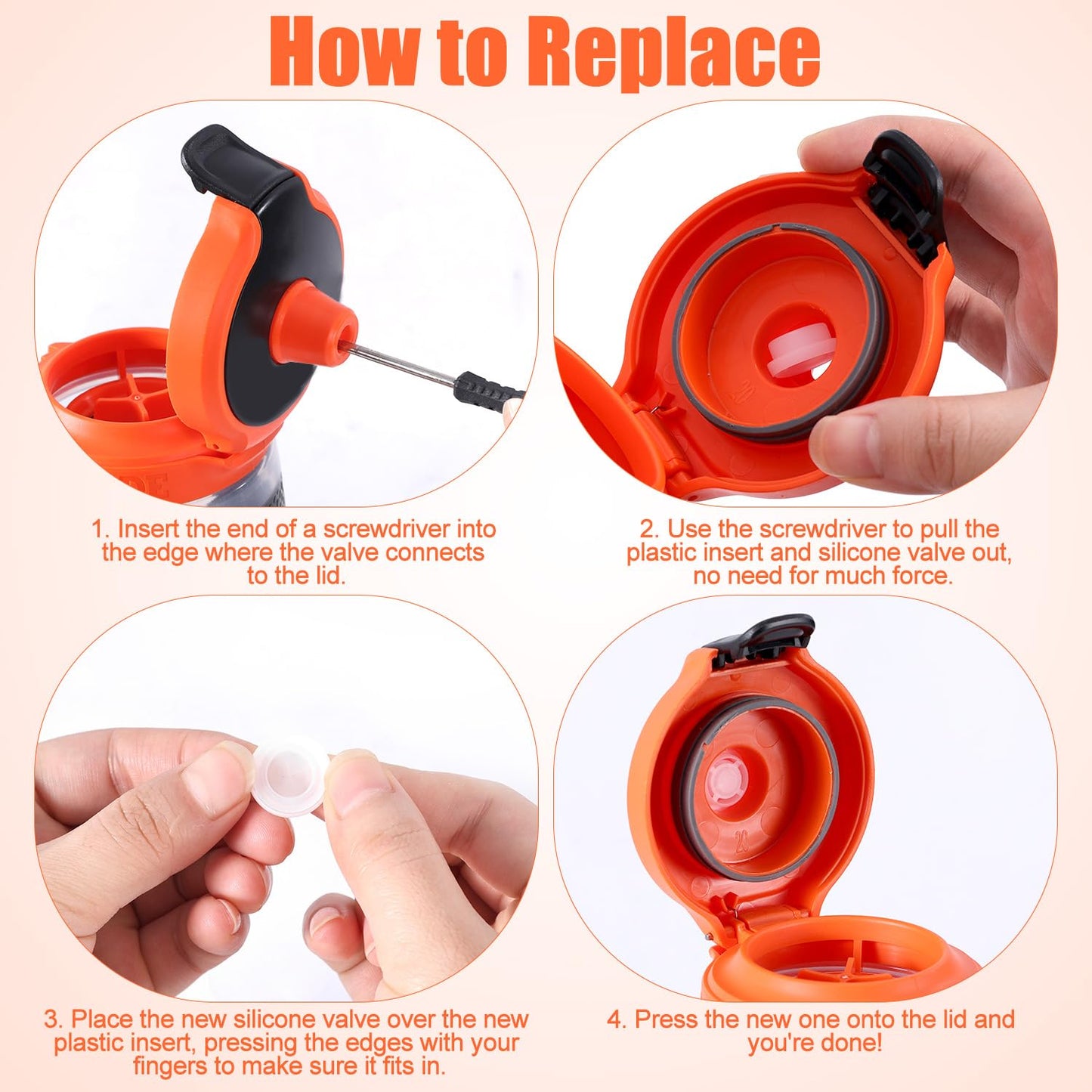 How to Replace

1. Insert the end of a screwdriver into the edge where the valve connects to the lid.

2. Use the screwdriver to pull the plastic insert and silicone valve out, no need for much force.

3. Place the new silicone valve over the new plastic insert, pressing the edges with your fingers to make sure it fits in.

4. Press the new one onto the lid and you're done!