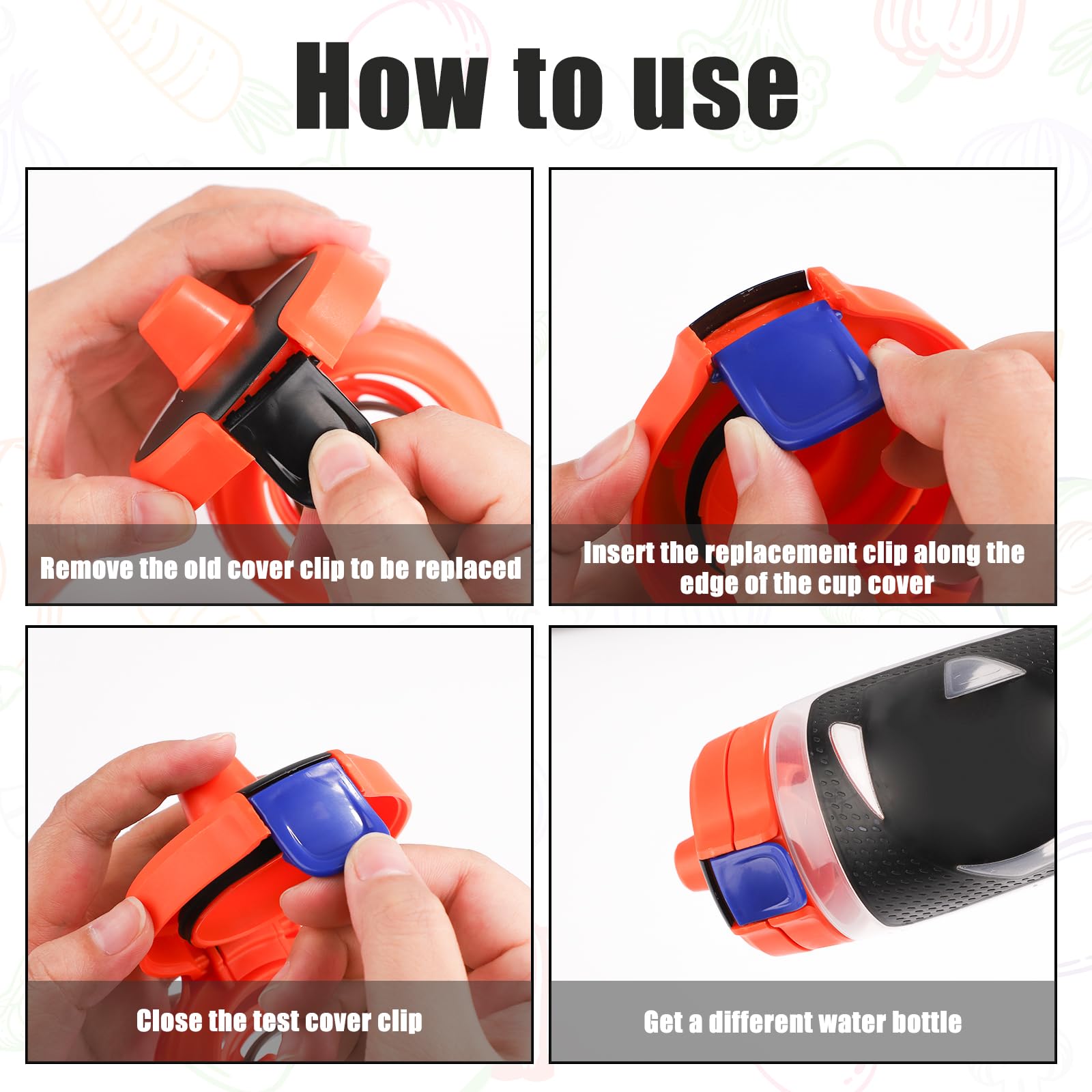 How to use

Remove the old cover clip to be replaced

Insert the replacement clip along the edge of the cup cover

Close the test cover clip

Get a different water bottle