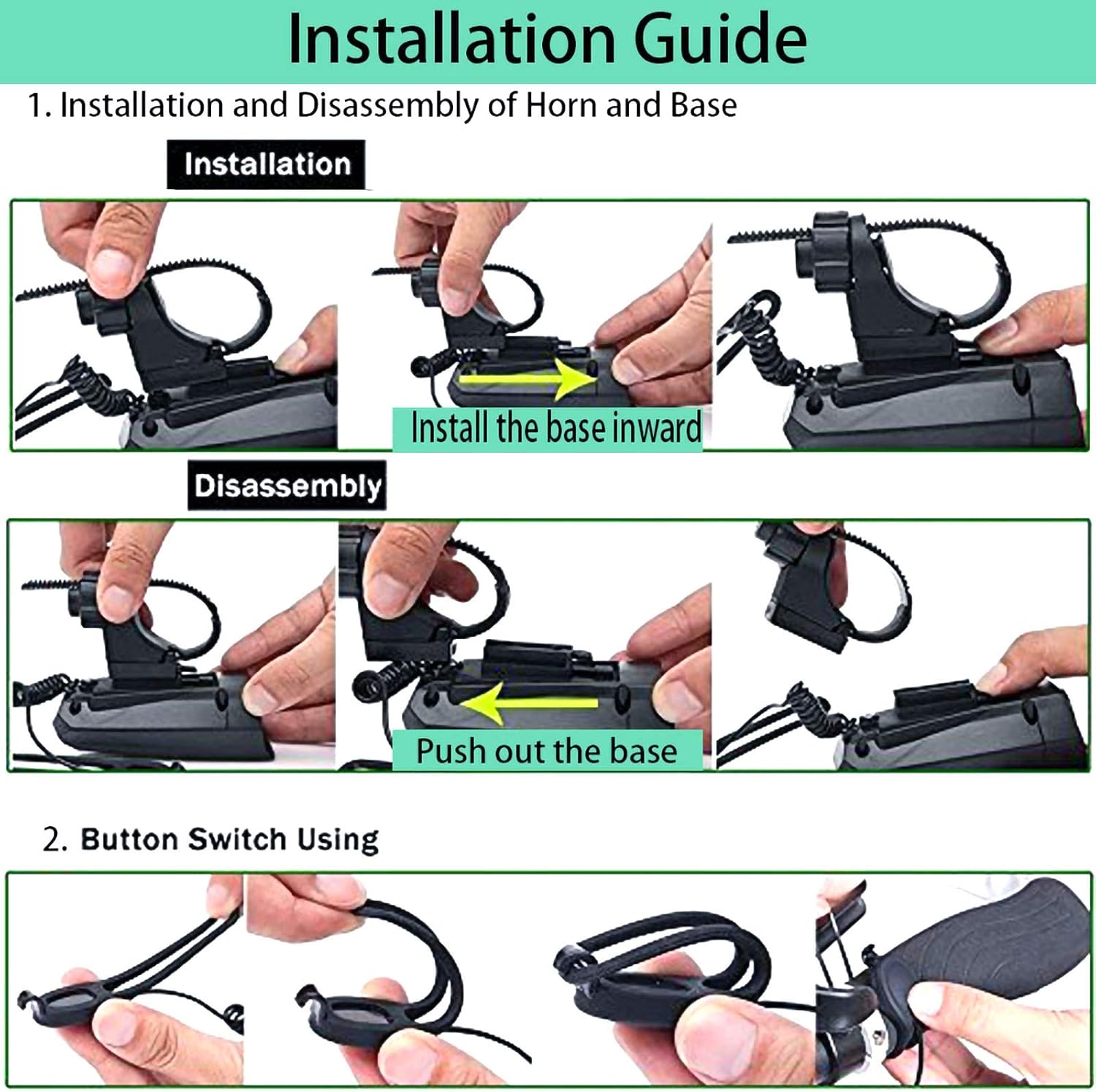 Installation Guide

1. Installation and Disassembly of Horn and Base

Installation

Install the base inward

Disassembly

Push out the base

2. Button Switch Using