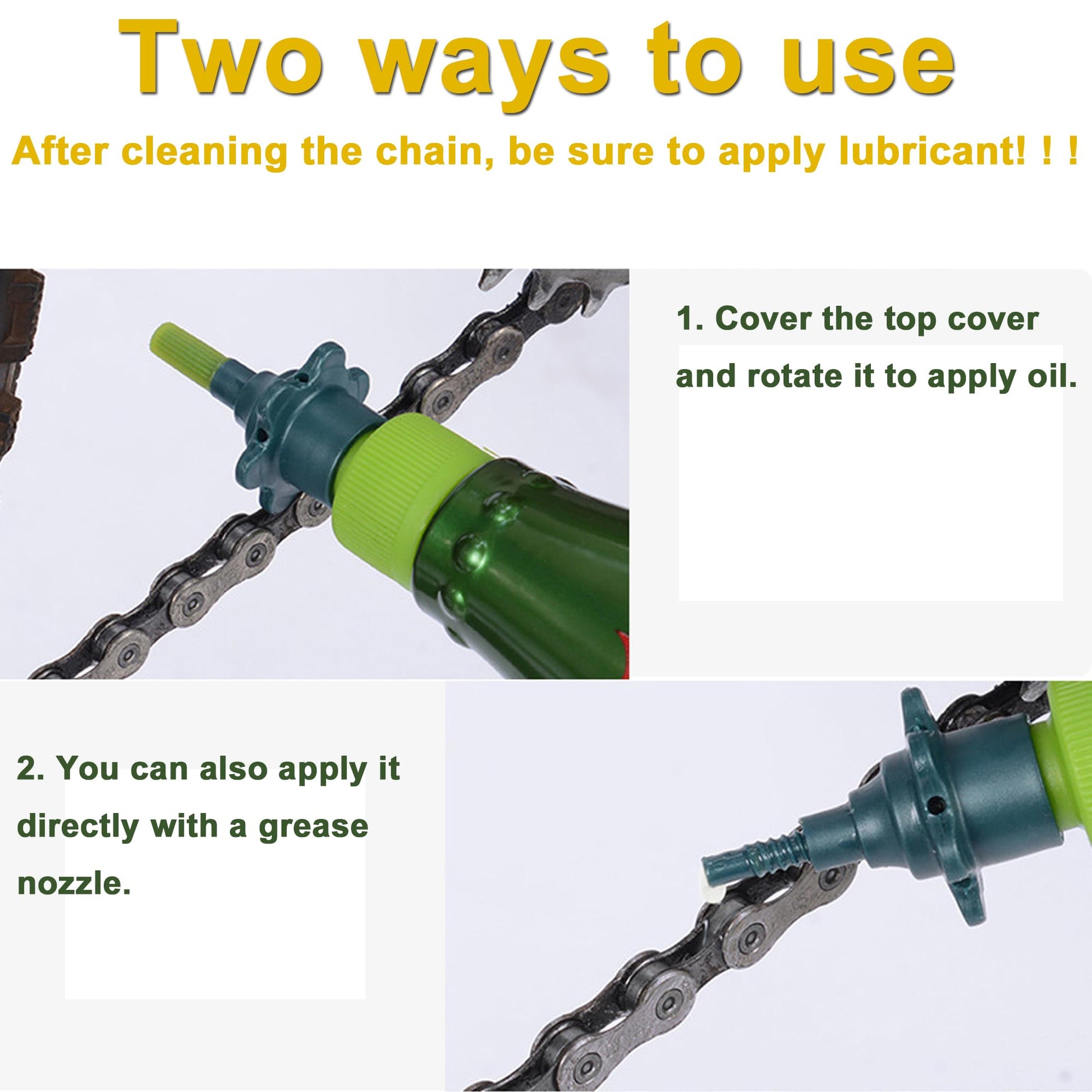 Two ways to use

After cleaning the chain, be sure to apply lubricant! ! !

1. Cover the top cover and rotate it to apply oil.

2. You can also apply it directly with a grease nozzle.