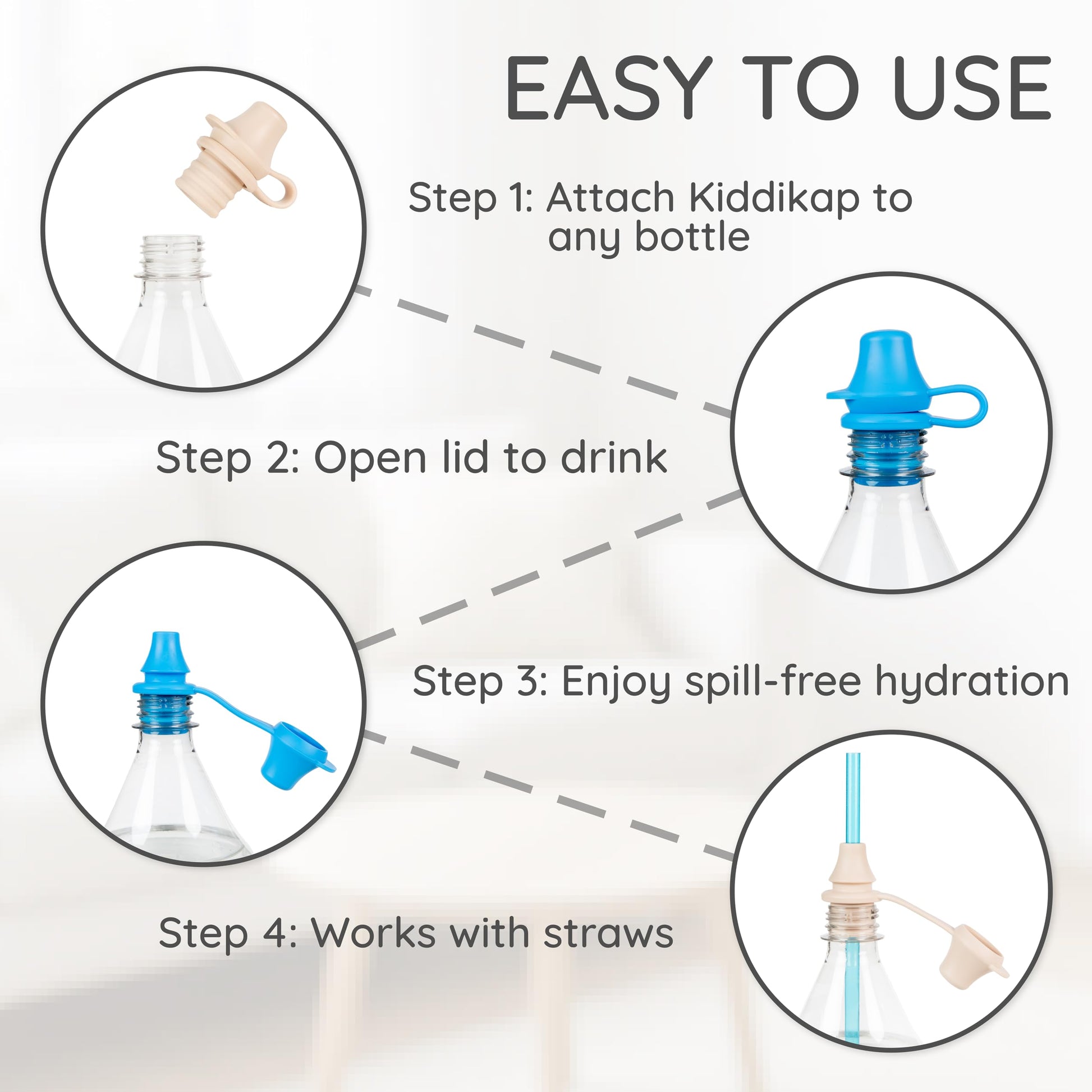 EASY TO USE

Step 1: Attach Kiddikap to any bottle

Step 2: Open lid to drink

Step 3: Enjoy spill-free hydration

Step 4: Works with straws