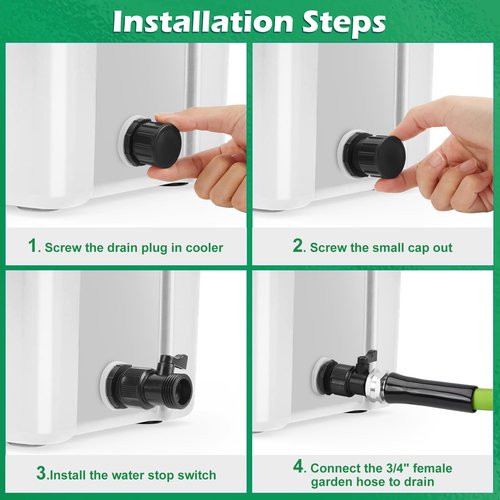 Installation Steps

1. Screw the drain plug in cooler

2. Screw the small cap out

3.Install the water stop switch

4. Connect the 3/4" female garden hose to drain