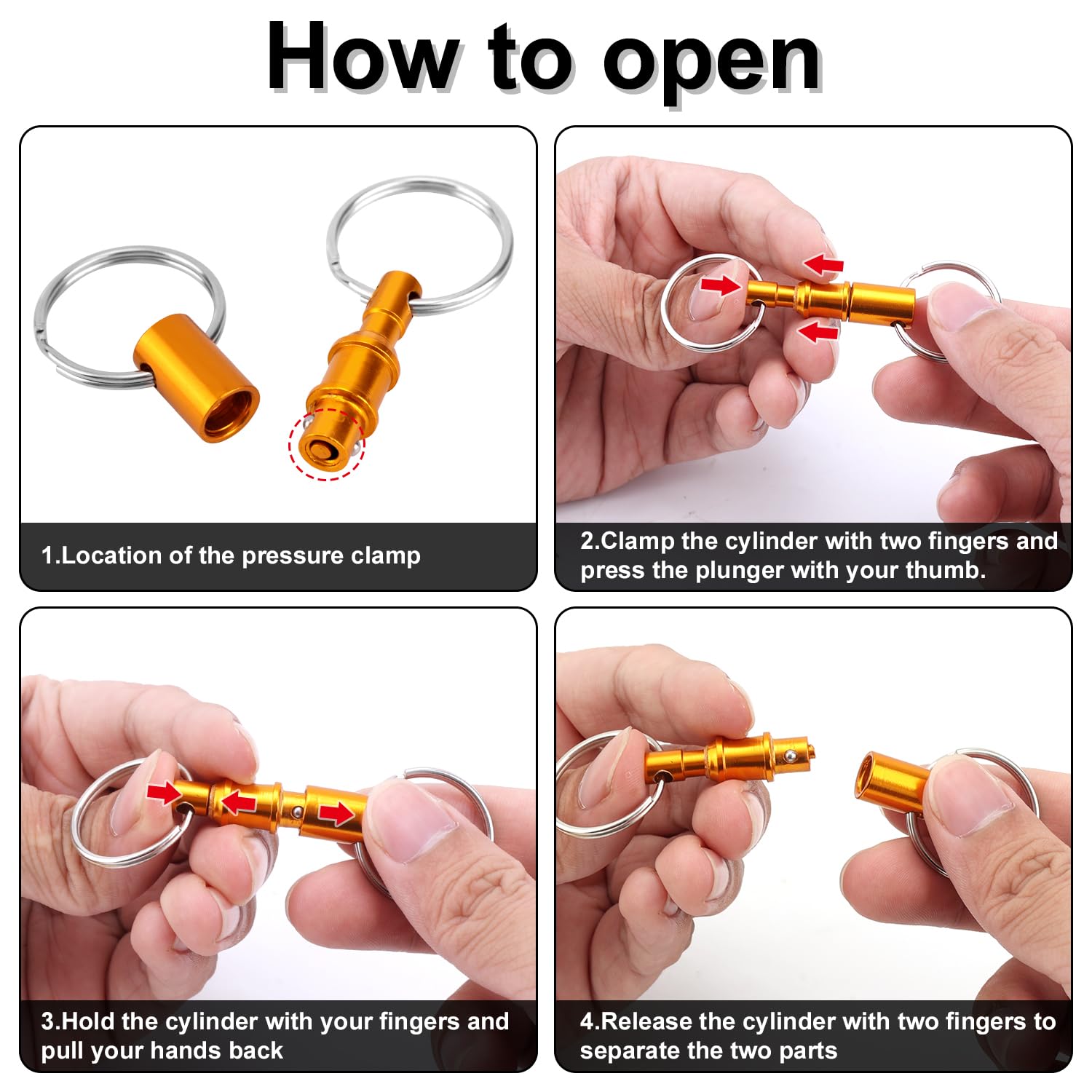 How to open

1.Location of the pressure clamp

2.Clamp the cylinder with two fingers and press the plunger with your thumb.

3.Hold the cylinder with your fingers and pull your hands back

4.Release the cylinder with two fingers to separate the two parts