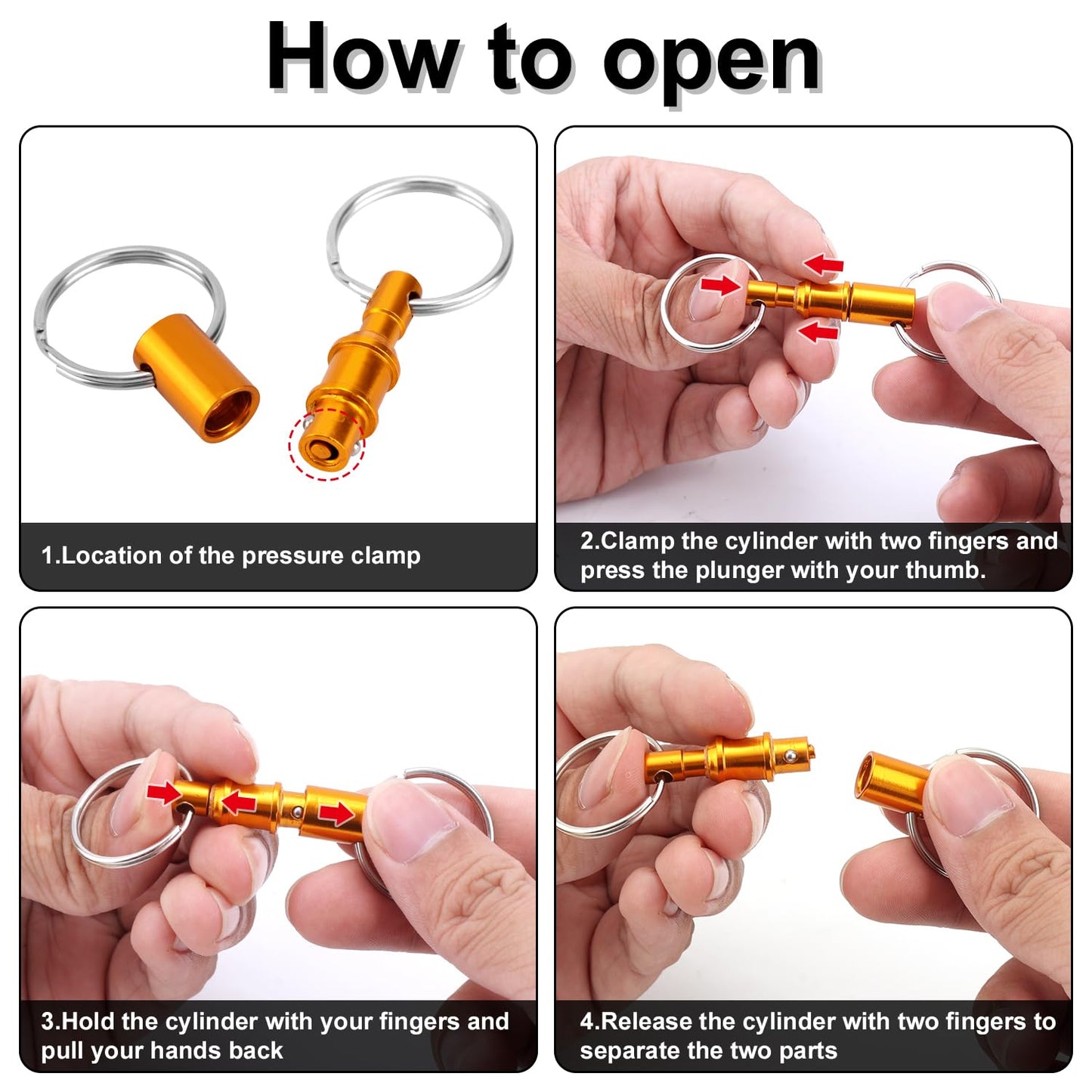 How to open

1.Location of the pressure clamp

2.Clamp the cylinder with two fingers and press the plunger with your thumb.

3.Hold the cylinder with your fingers and pull your hands back

4.Release the cylinder with two fingers to separate the two parts