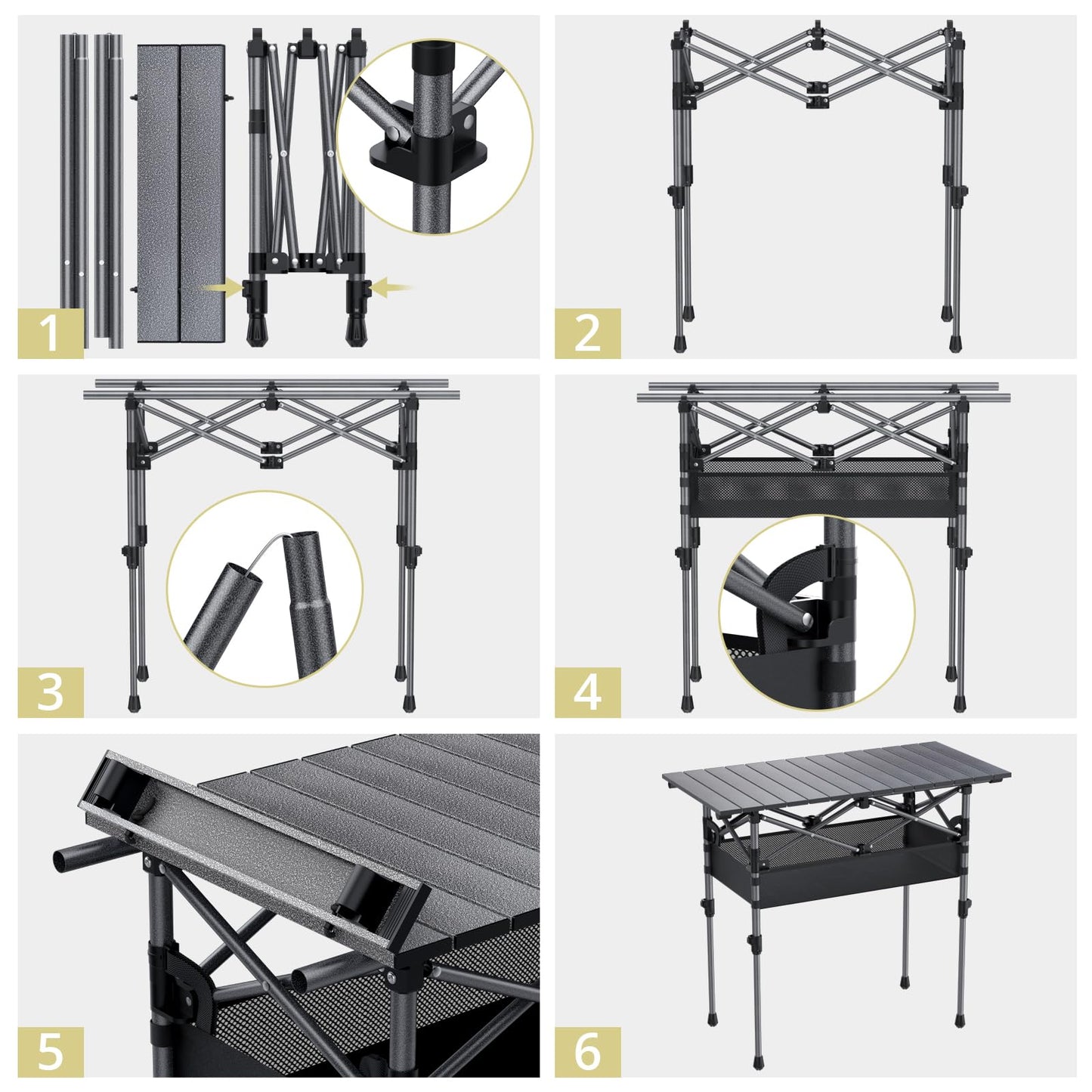 1

2

3

4

5

6