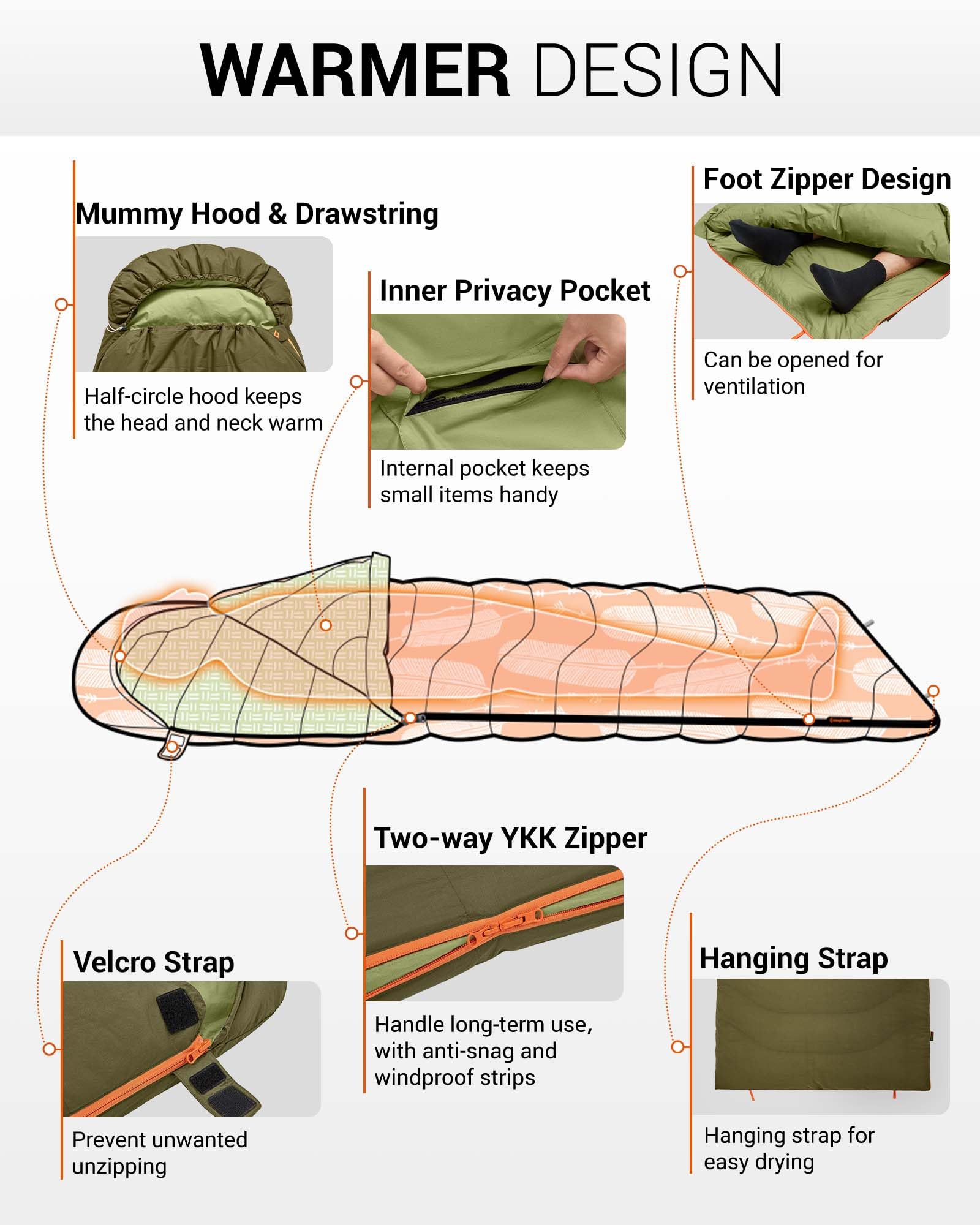 WARMER DESIGN

Mummy Hood & Drawstring

Half-circle hood keeps the head and neck warm

Inner Privacy Pocket

Internal pocket keeps small items handy

Foot Zipper Design

Can be opened for ventilation

Velcro Strap

Prevent unwanted unzipping

Two-way YKK Zipper

Handle long-term use, with anti-snag and windproof strips

Hanging Strap

Hanging strap for easy drying