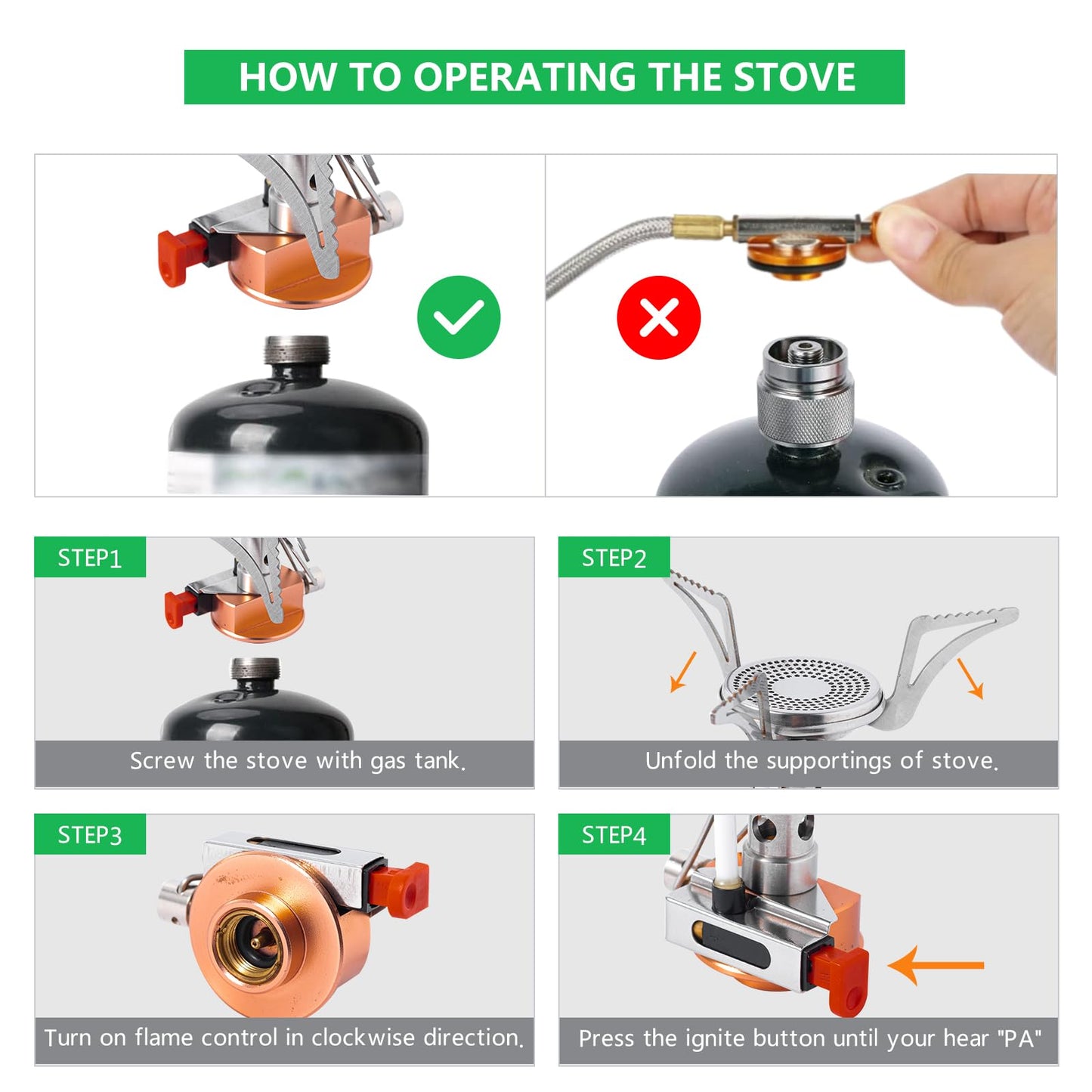 HOW TO OPERATING THE STOVE

STEP1

Screw the stove with gas tank.

STEP2

Unfold the supportings of stove.

STEP3

Turn on flame control in clockwise direction.

STEP4

Press the ignite button until your hear "PA"