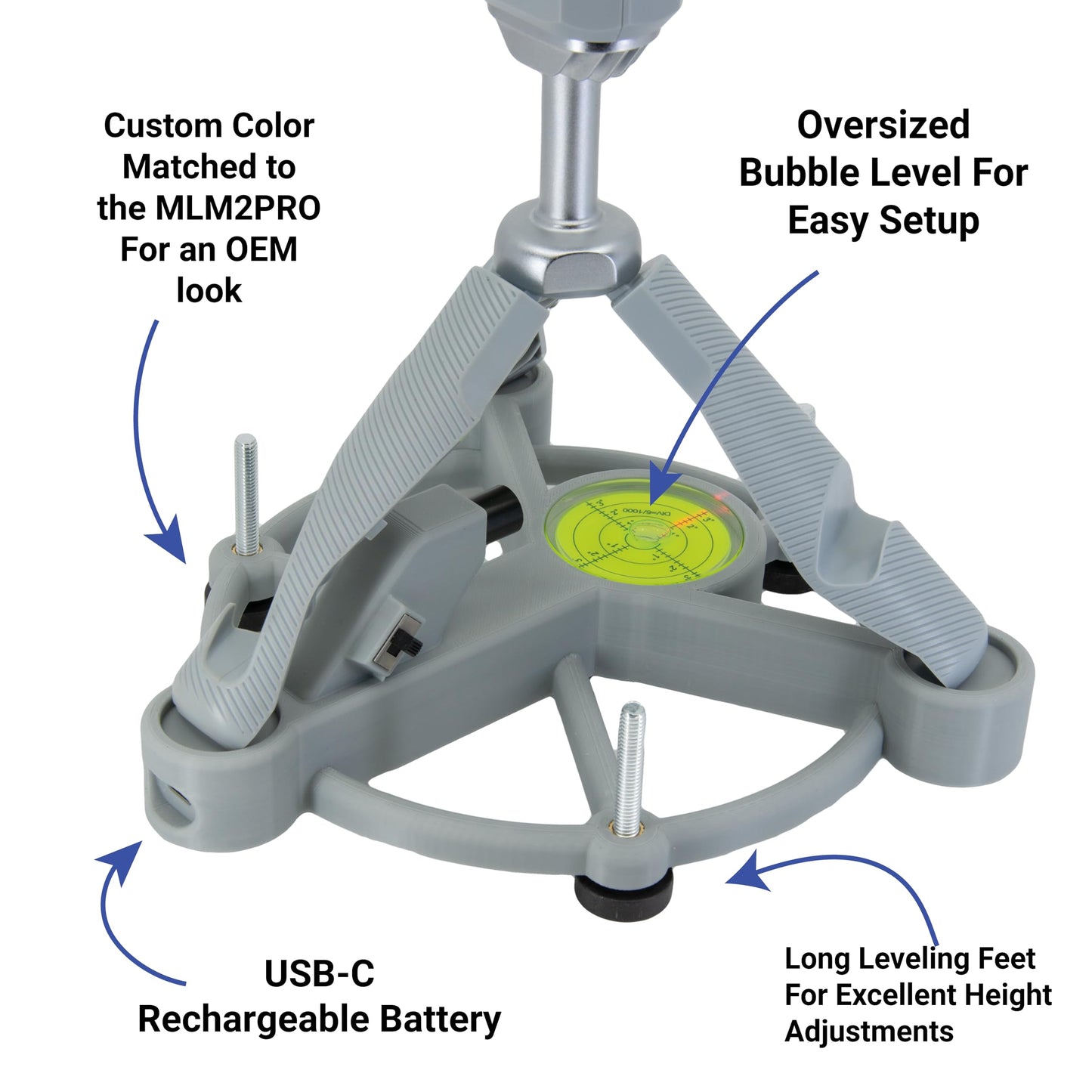 Custom Color Matched to the MLM2PRO For an OEM look

Oversized Bubble Level For Easy Setup

DIV=5/1000

USB-C Rechargeable Battery

Long Leveling Feet For Excellent Height Adjustments