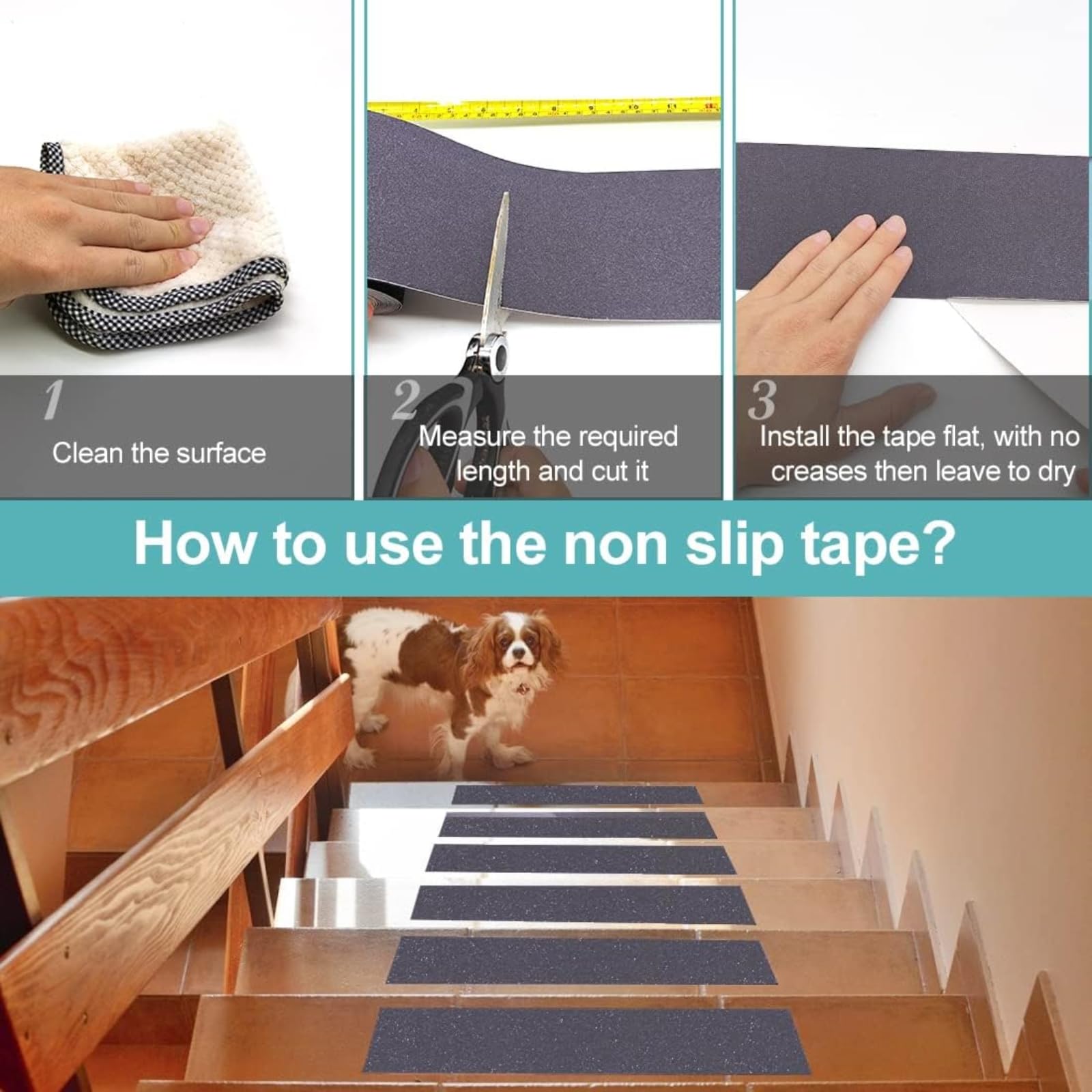 1
Clean the surface

2
Measure the required length and cut it

3
Install the tape flat, with no creases then leave to dry

How to use the non slip tape?