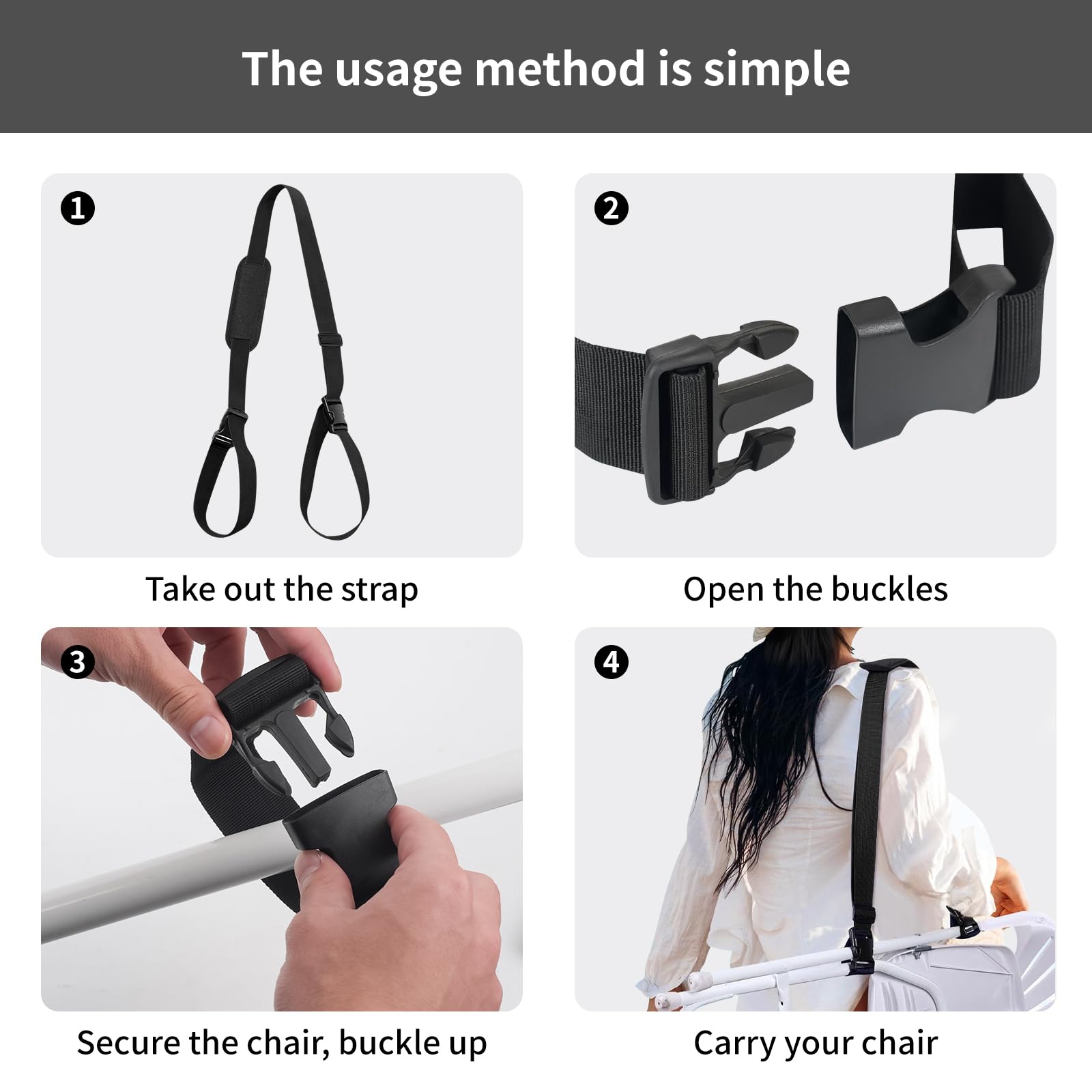 The usage method is simple

1

Take out the strap

2

Open the buckles

3

Secure the chair, buckle up

4

Carry your chair