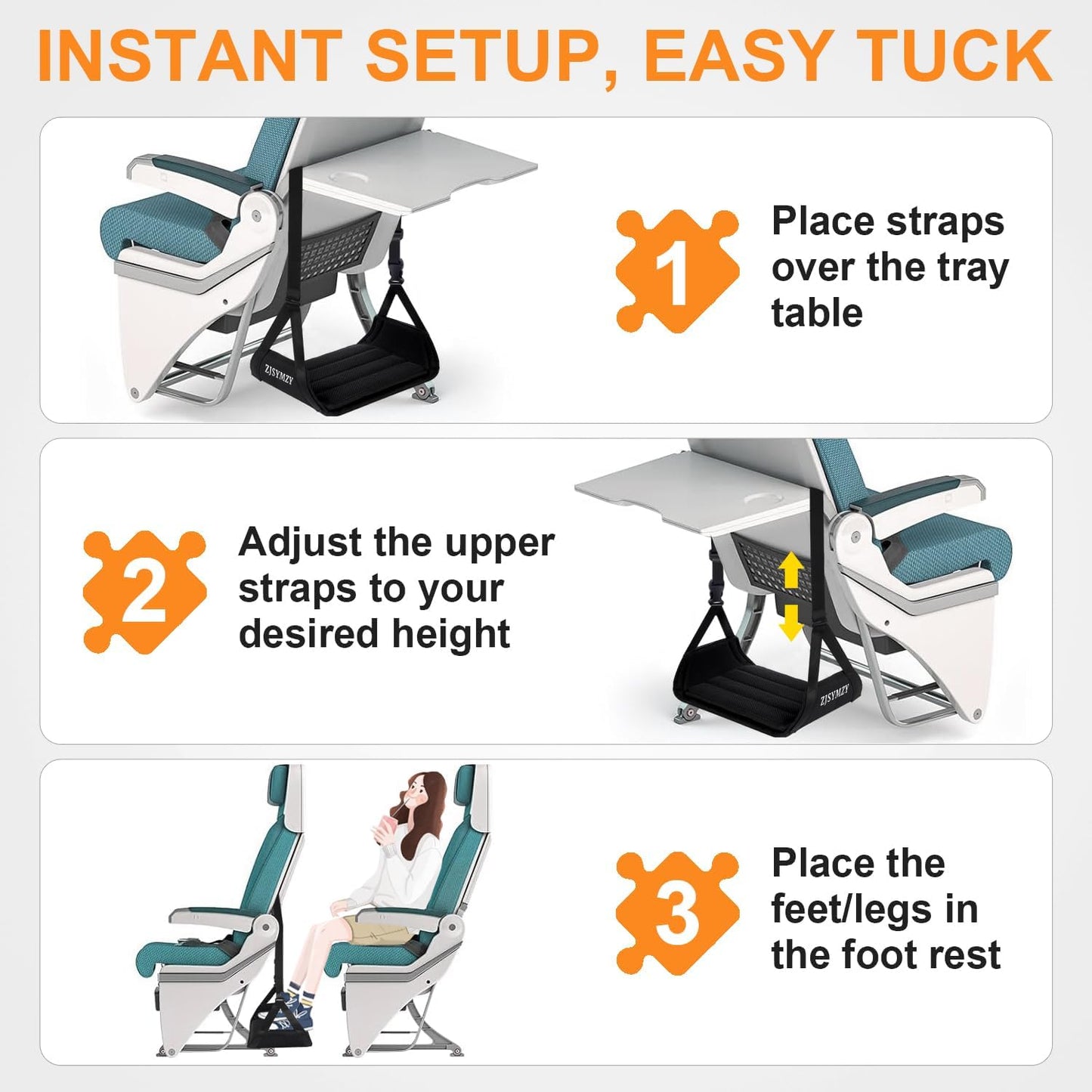 INSTANT SETUP, EASY TUCK

ZJSYMZY

1 Place straps over the tray table

2 Adjust the upper straps to your desired height

ZJSYMZY

3 Place the feet/legs in the foot rest