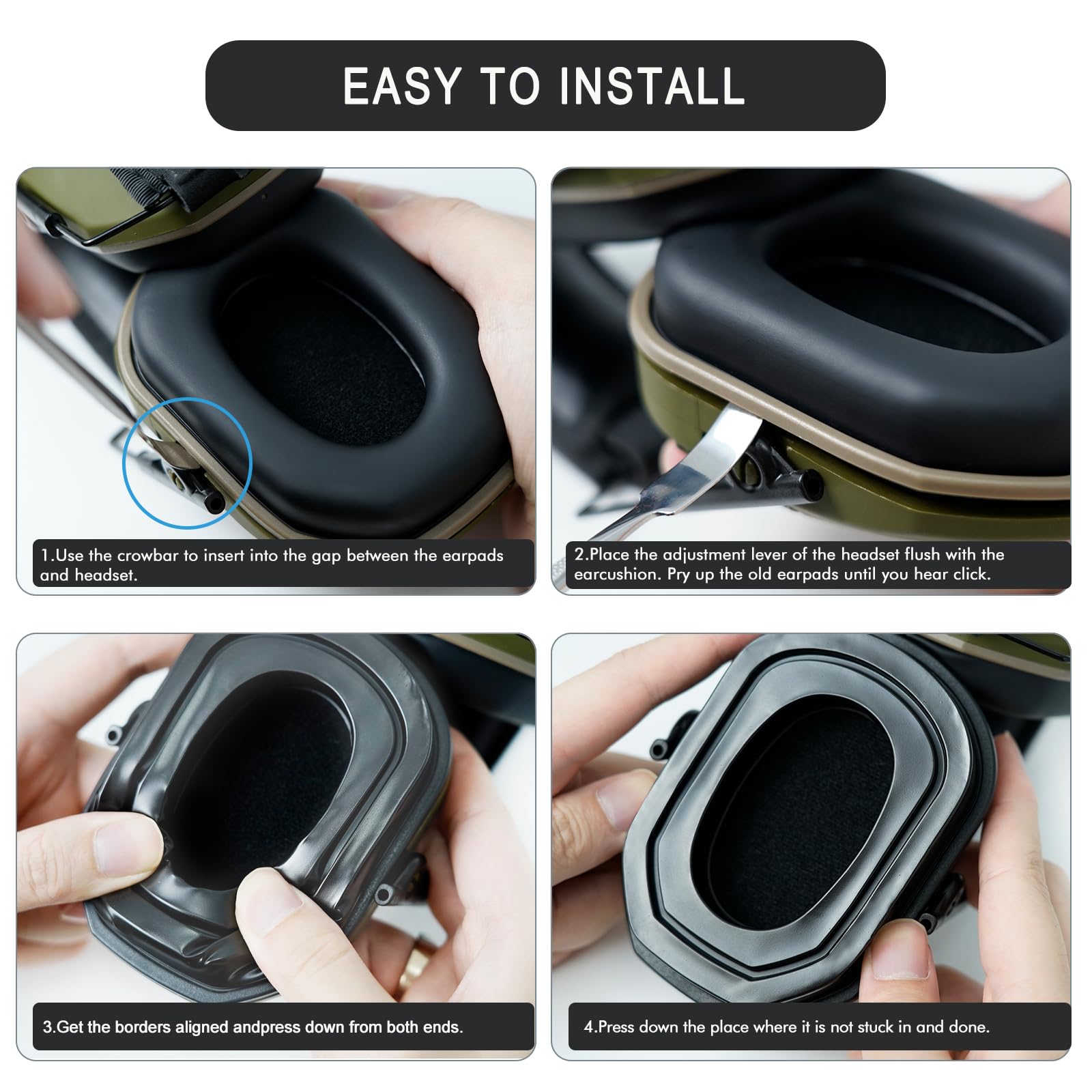 EASY TO INSTALL

1.Use the crowbar to insert into the gap between the earpads and headset.

2.Place the adjustment lever of the headset flush with the earcushion. Pry up the old earpads until you hear click.

3.Get the borders aligned andpress down from both ends.

4.Press down the place where it is not stuck in and done.