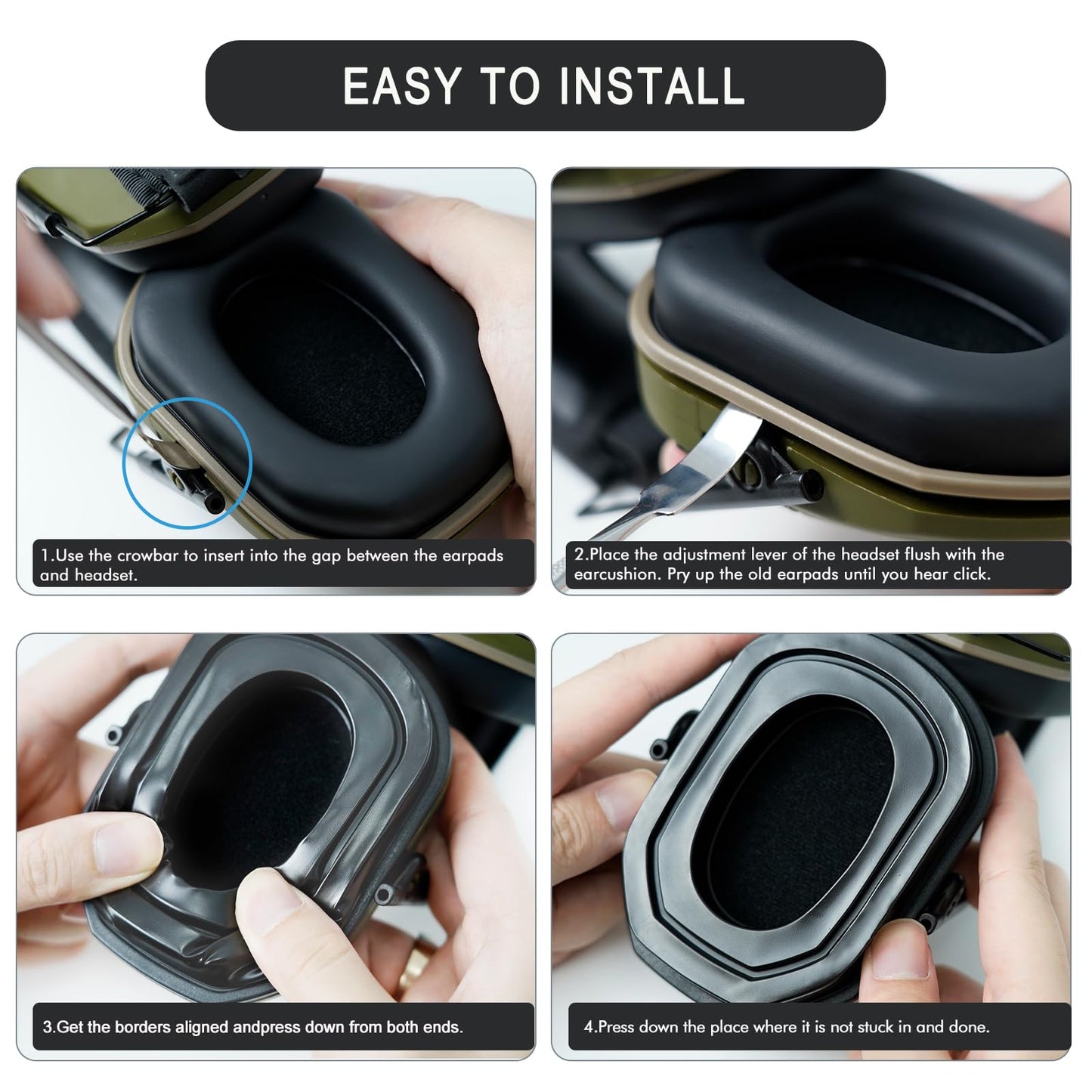 EASY TO INSTALL

1.Use the crowbar to insert into the gap between the earpads and headset.

2.Place the adjustment lever of the headset flush with the earcushion. Pry up the old earpads until you hear click.

3.Get the borders aligned andpress down from both ends.

4.Press down the place where it is not stuck in and done.