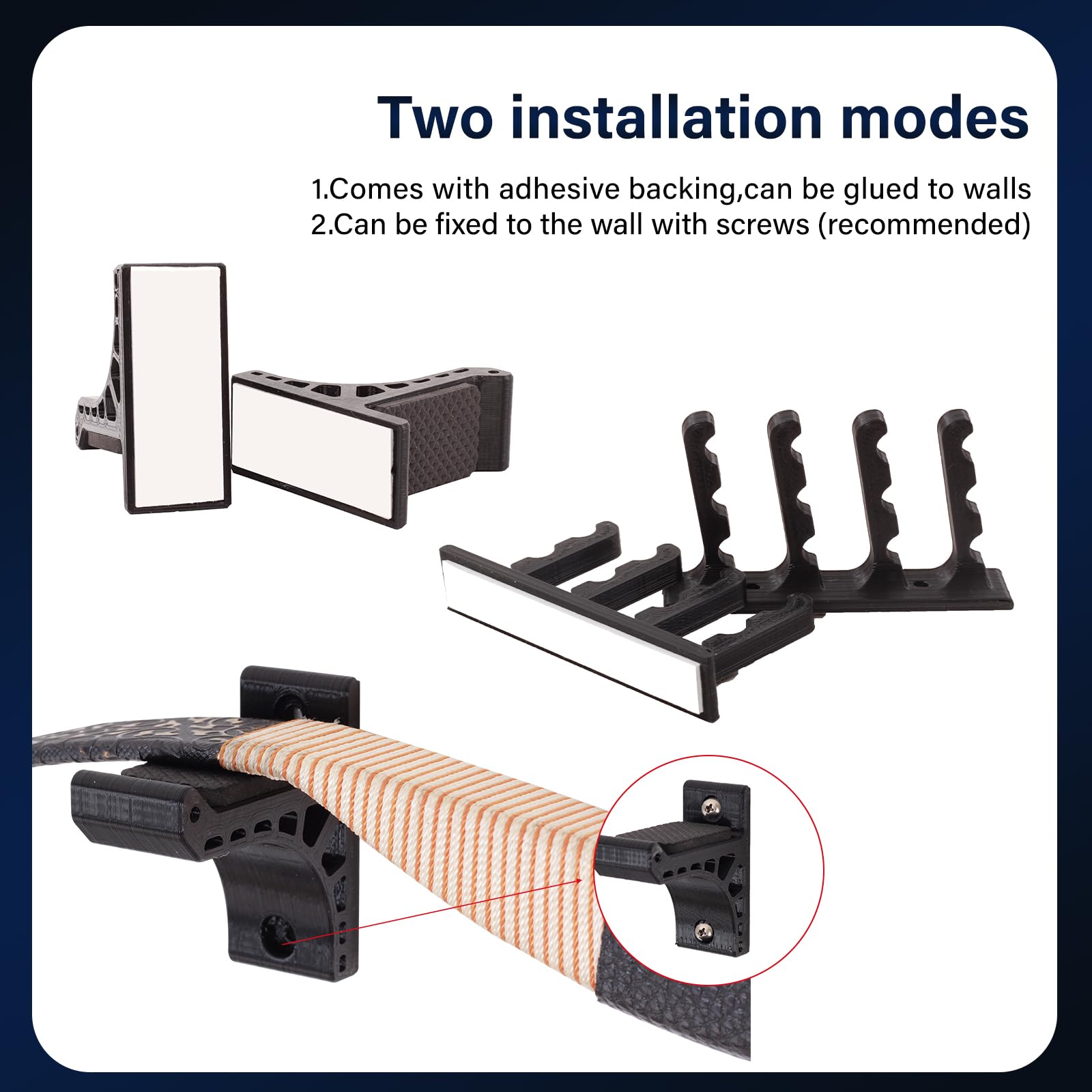 Two installation modes

1.Comes with adhesive backing,can be glued to walls
2.Can be fixed to the wall with screws (recommended)