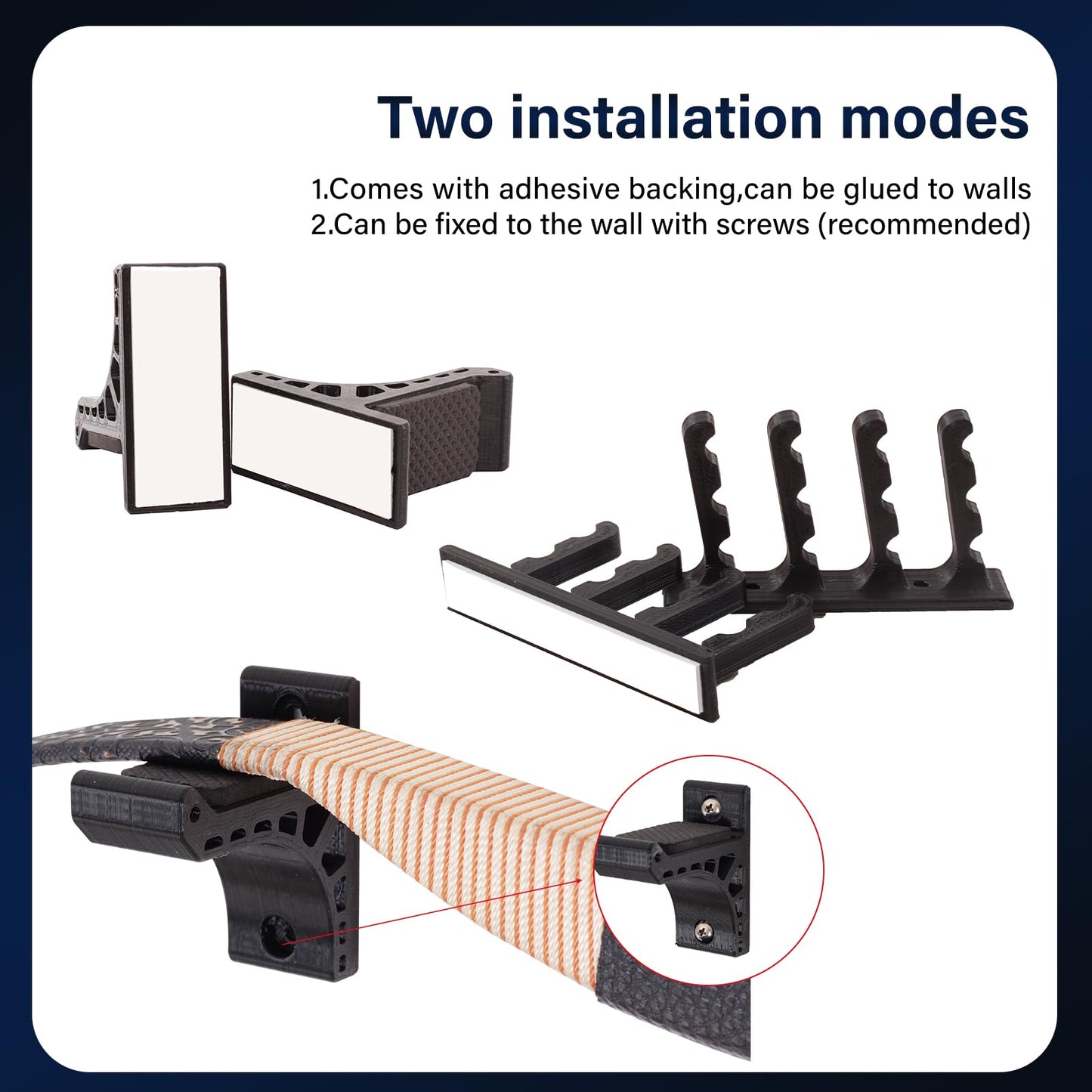 Two installation modes

1.Comes with adhesive backing,can be glued to walls
2.Can be fixed to the wall with screws (recommended)