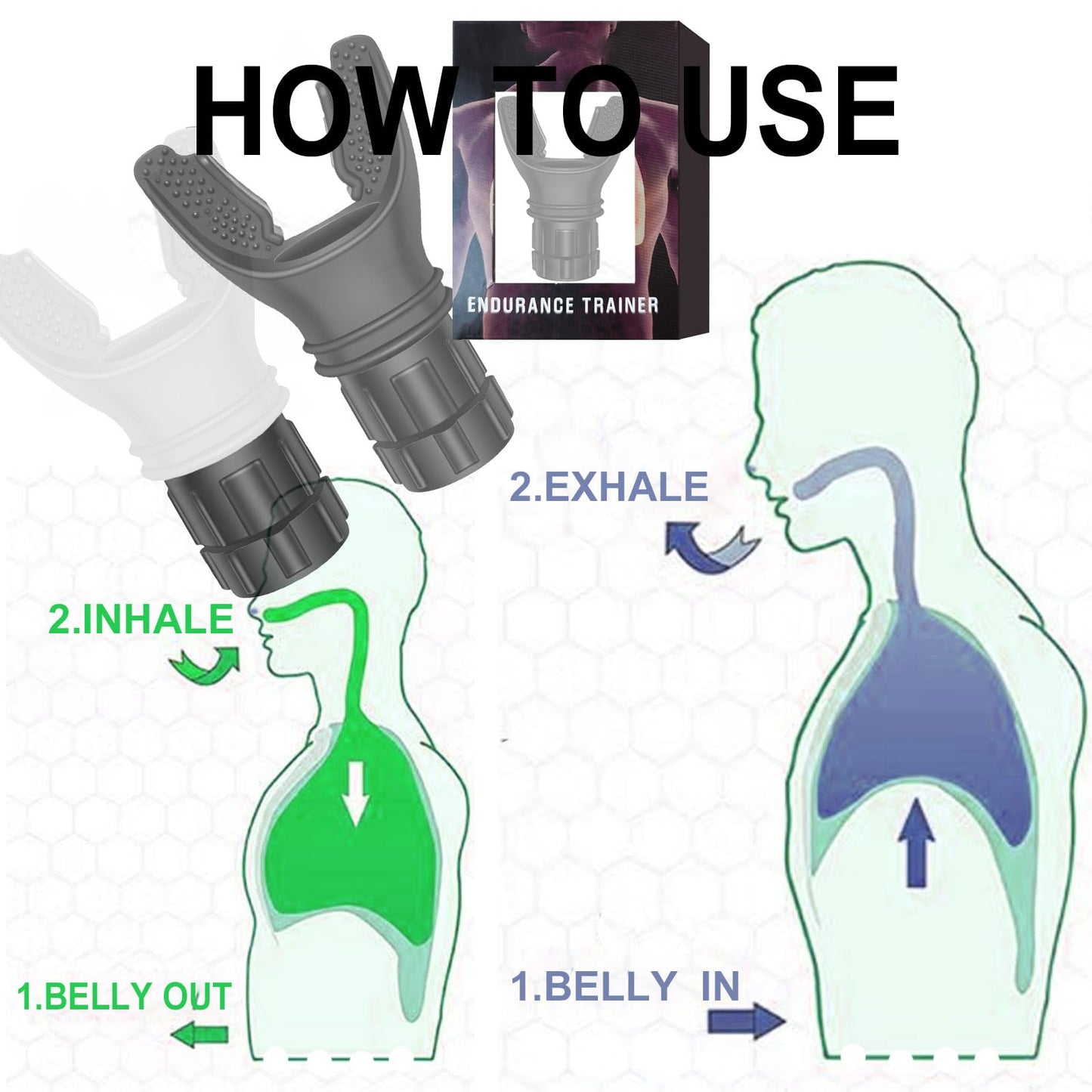 HOW TO USE

ENDURANCE TRAINER

2.EXHALE

2.INHALE

1.BELLY OUT

1.BELLY IN