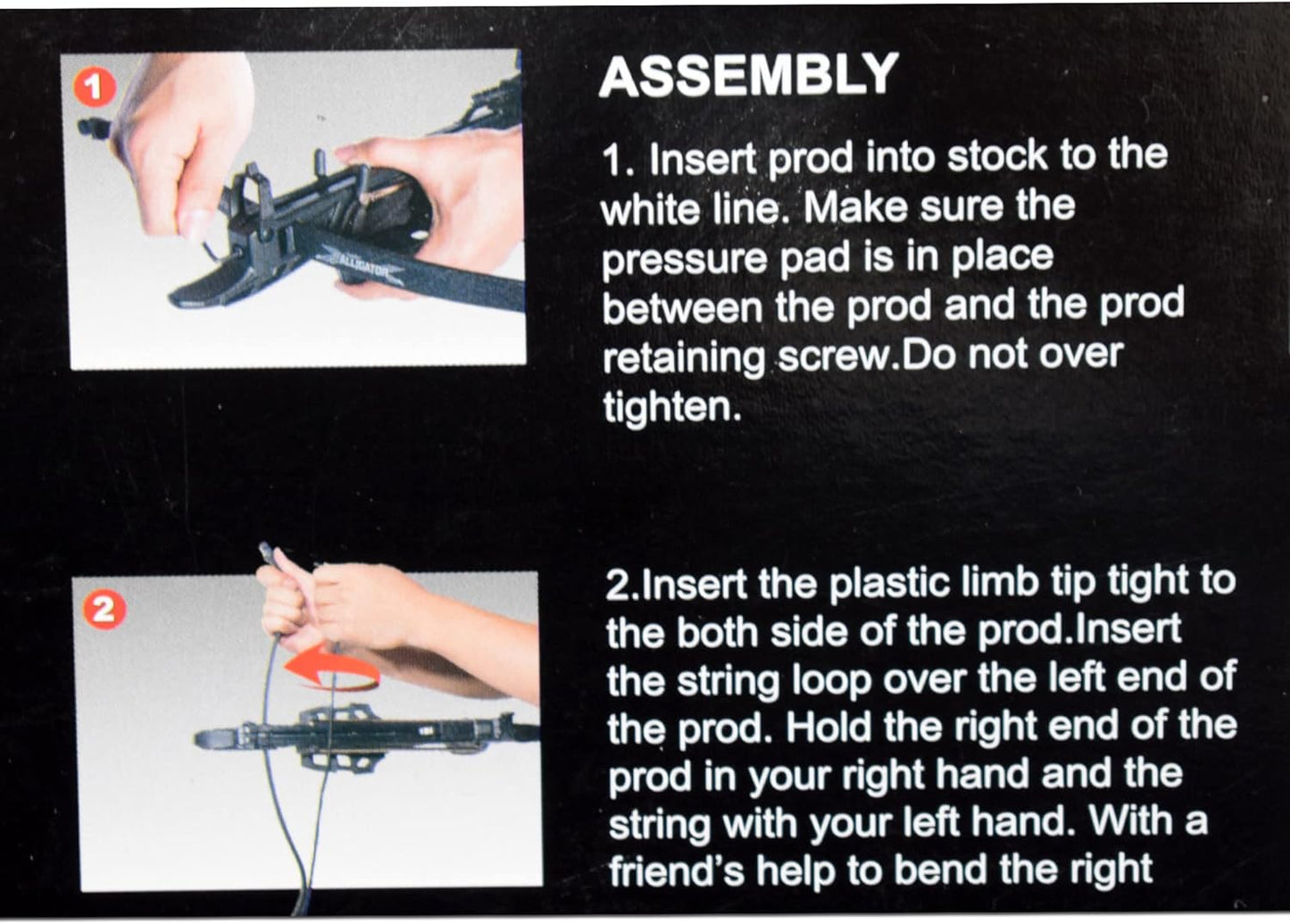 1

ALLIGATOR

ASSEMBLY

1. Insert prod into stock to the white line. Make sure the pressure pad is in place between the prod and the prod retaining screw.Do not over tighten.

2

2.Insert the plastic limb tip tight to the both side of the prod.Insert the string loop over the left end of the prod. Hold the right end of the prod in your right hand and the string with your left hand. With a friend's help to bend the right