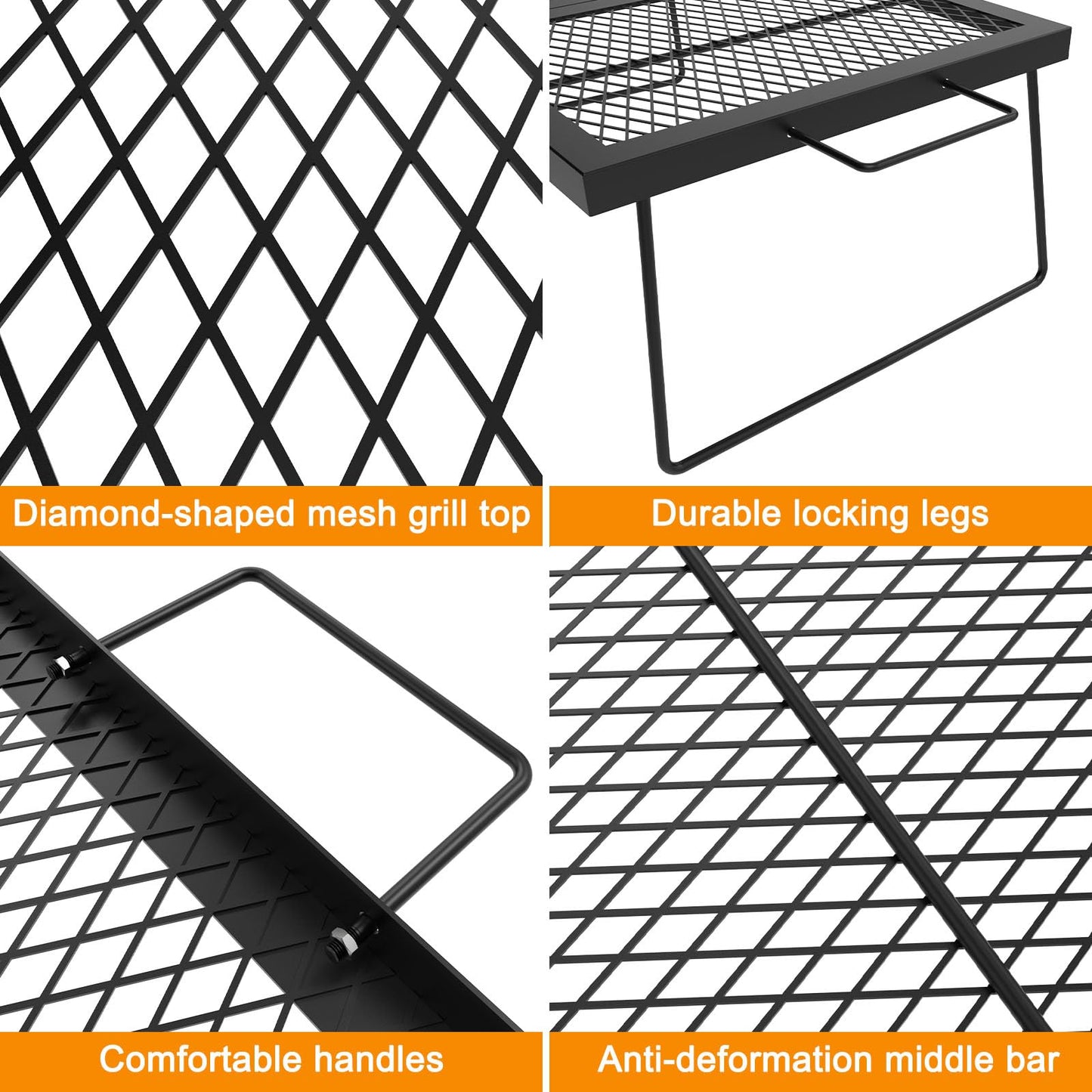 Diamond-shaped mesh grill top

Durable locking legs

Comfortable handles

Anti-deformation middle bar