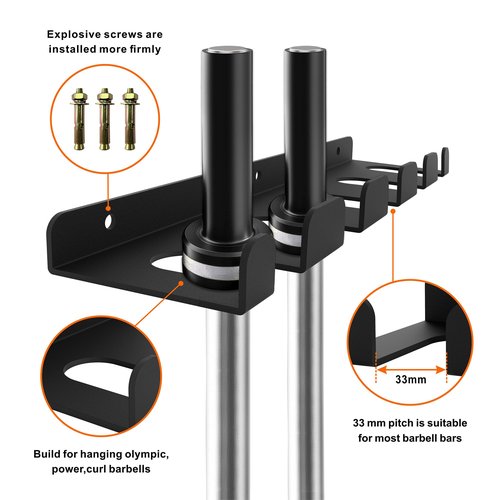 Explosive screws are installed more firmly

33mm

33 mm pitch is suitable for most barbell bars

Build for hanging olympic, power,curl barbells