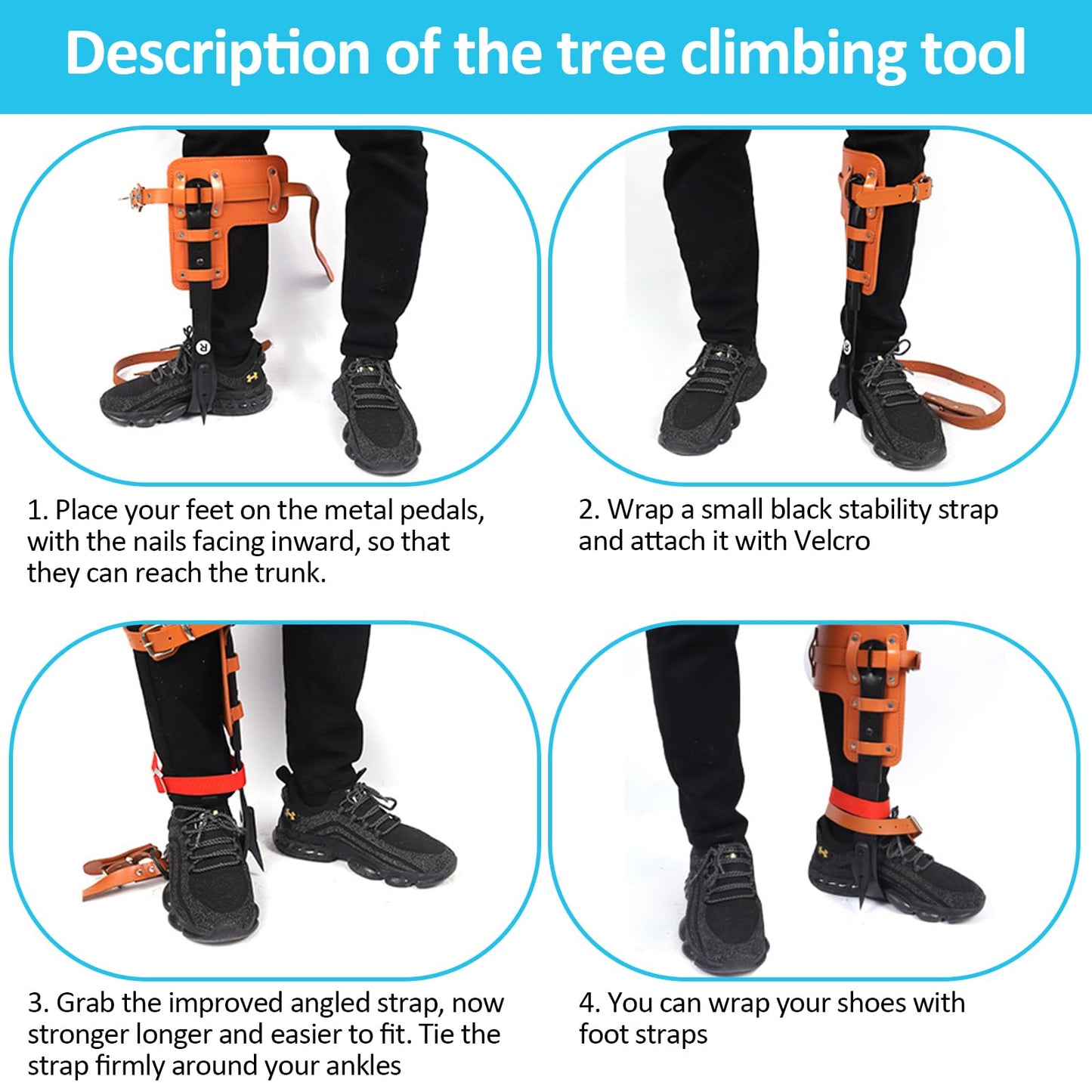 Description of the tree climbing tool

1. Place your feet on the metal pedals, with the nails facing inward, so that they can reach the trunk.

2. Wrap a small black stability strap and attach it with Velcro

3. Grab the improved angled strap, now stronger longer and easier to fit. Tie the strap firmly around your ankles

4. You can wrap your shoes with foot straps