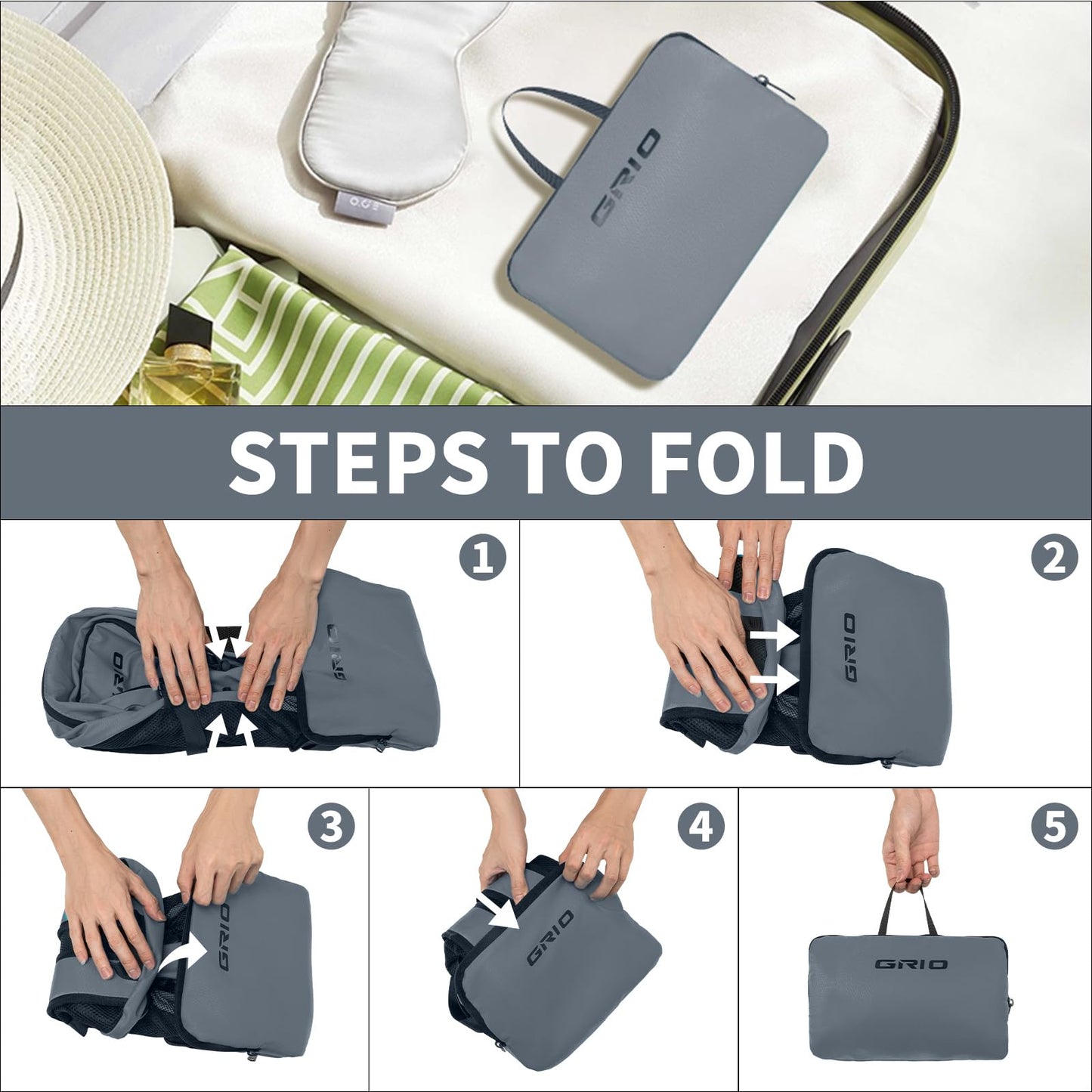 GRIO

STEPS TO FOLD

1

GRIO

GRIO

2

GRIO

3

GRIO

4

GRIO

5

GRIO