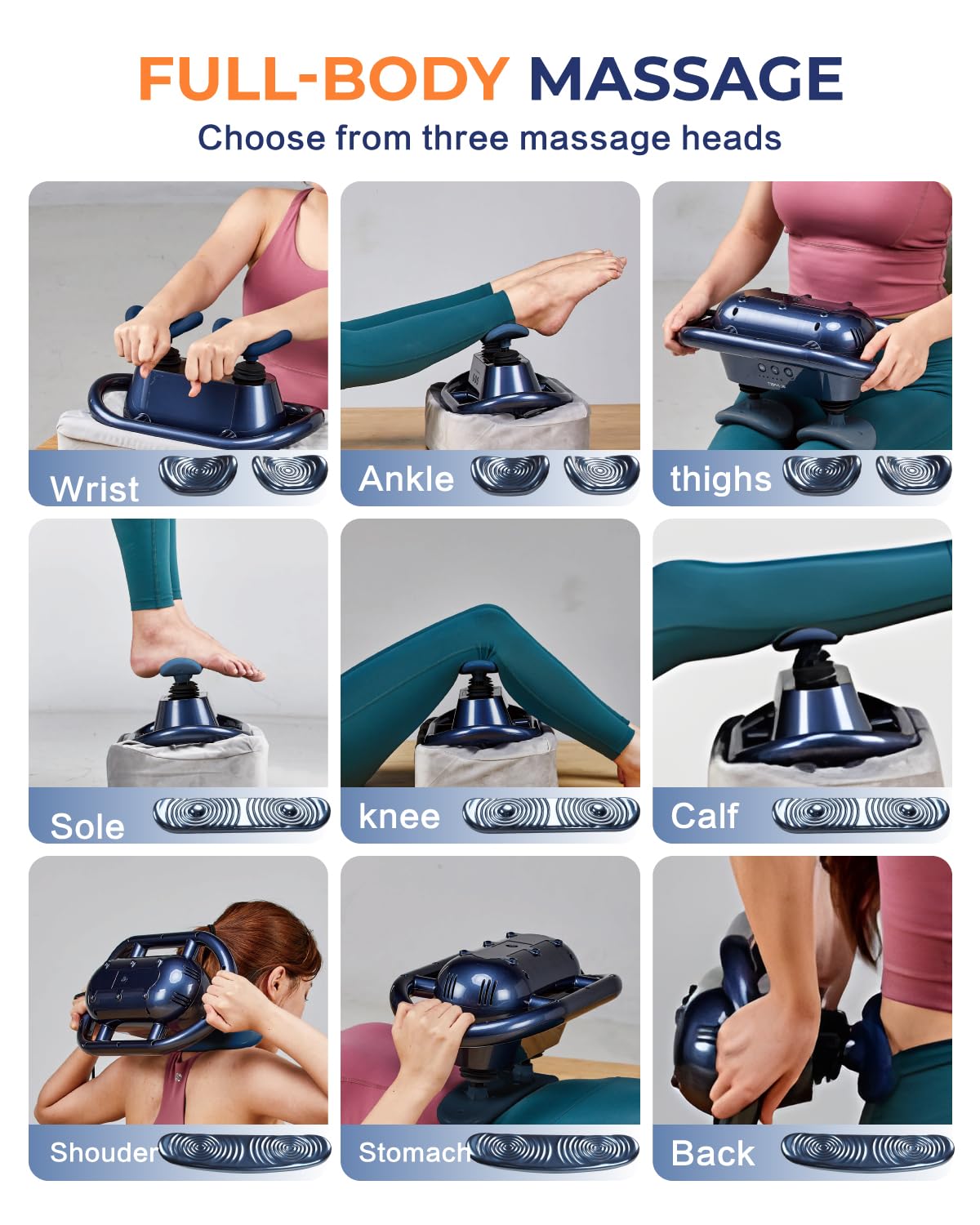 FULL-BODY MASSAGE
Choose from three massage heads

Wrist

Ankle

thighs

Sole

knee

Calf

Shouder

Stomach

Back