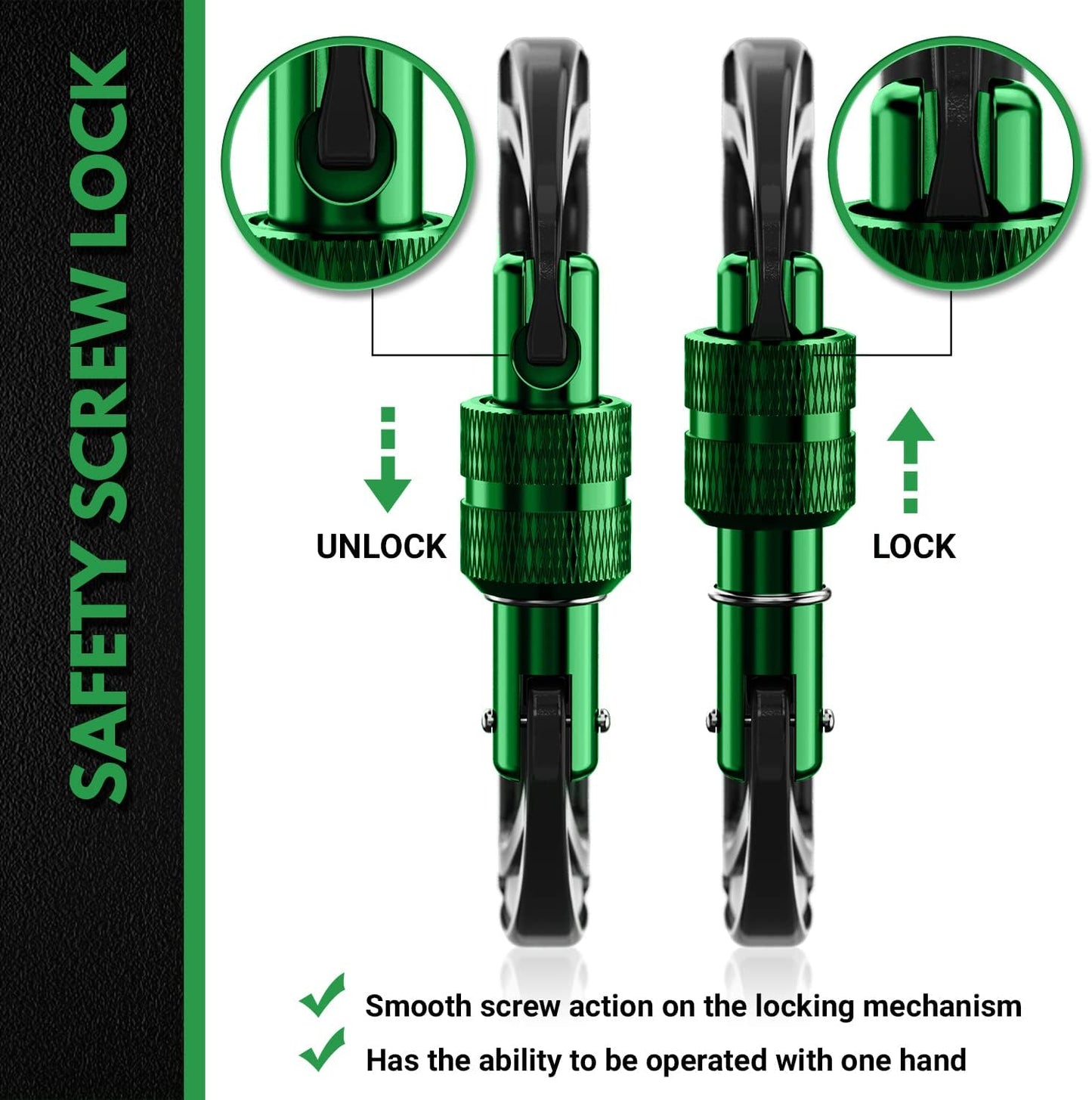 SAFETY SCREW LOCK

UNLOCK

LOCK

Smooth screw action on the locking mechanism

Has the ability to be operated with one hand