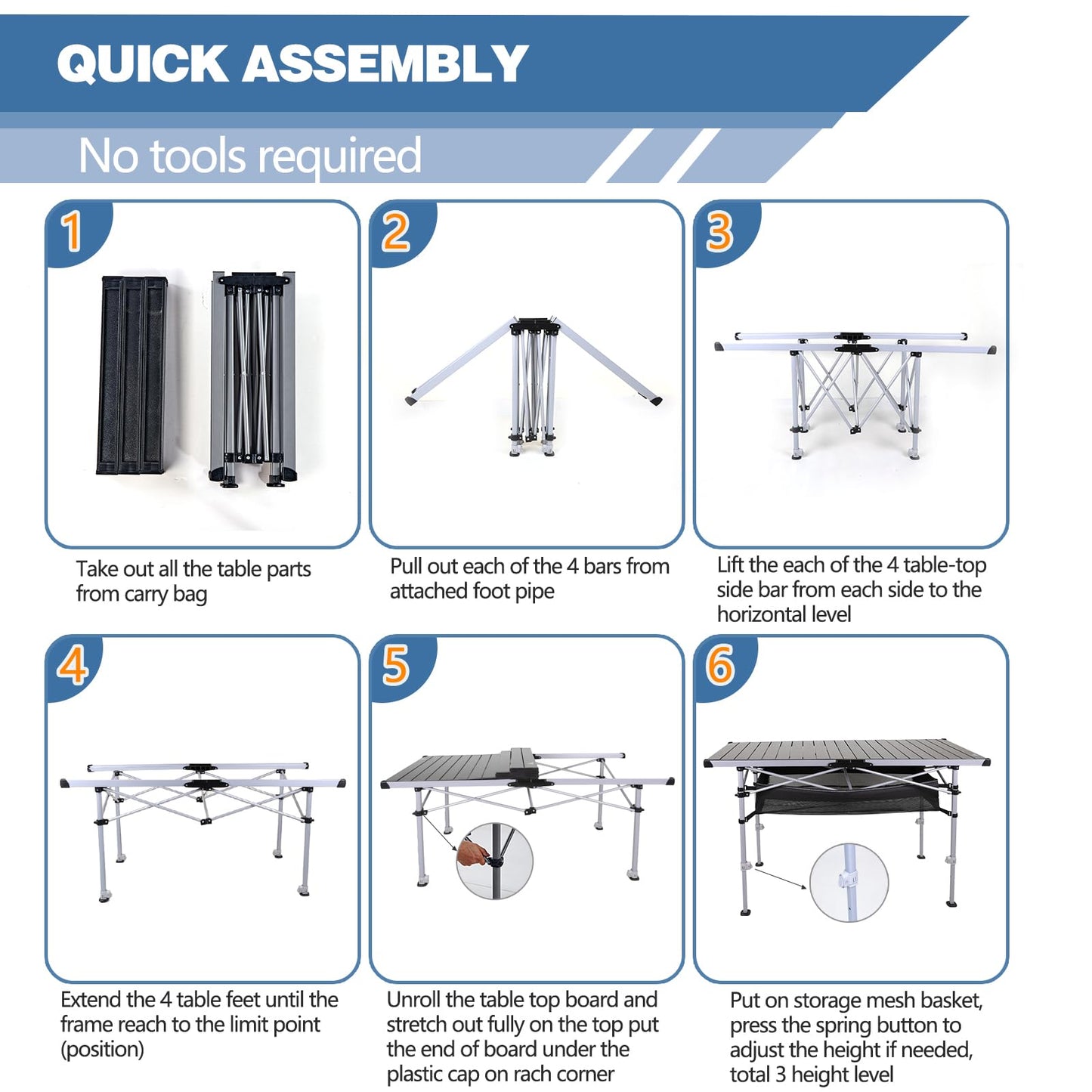 QUICK ASSEMBLY

No tools required

1

Take out all the table parts from carry bag

2

Pull out each of the 4 bars from attached foot pipe

3

Lift the each of the 4 table-top side bar from each side to the horizontal level

4

Extend the 4 table feet until the frame reach to the limit point (position)

5

Unroll the table top board and stretch out fully on the top put the end of board under the plastic cap on rach corner

6

Put on storage mesh basket, press the spring button to adjust the height if needed, total 3 height level