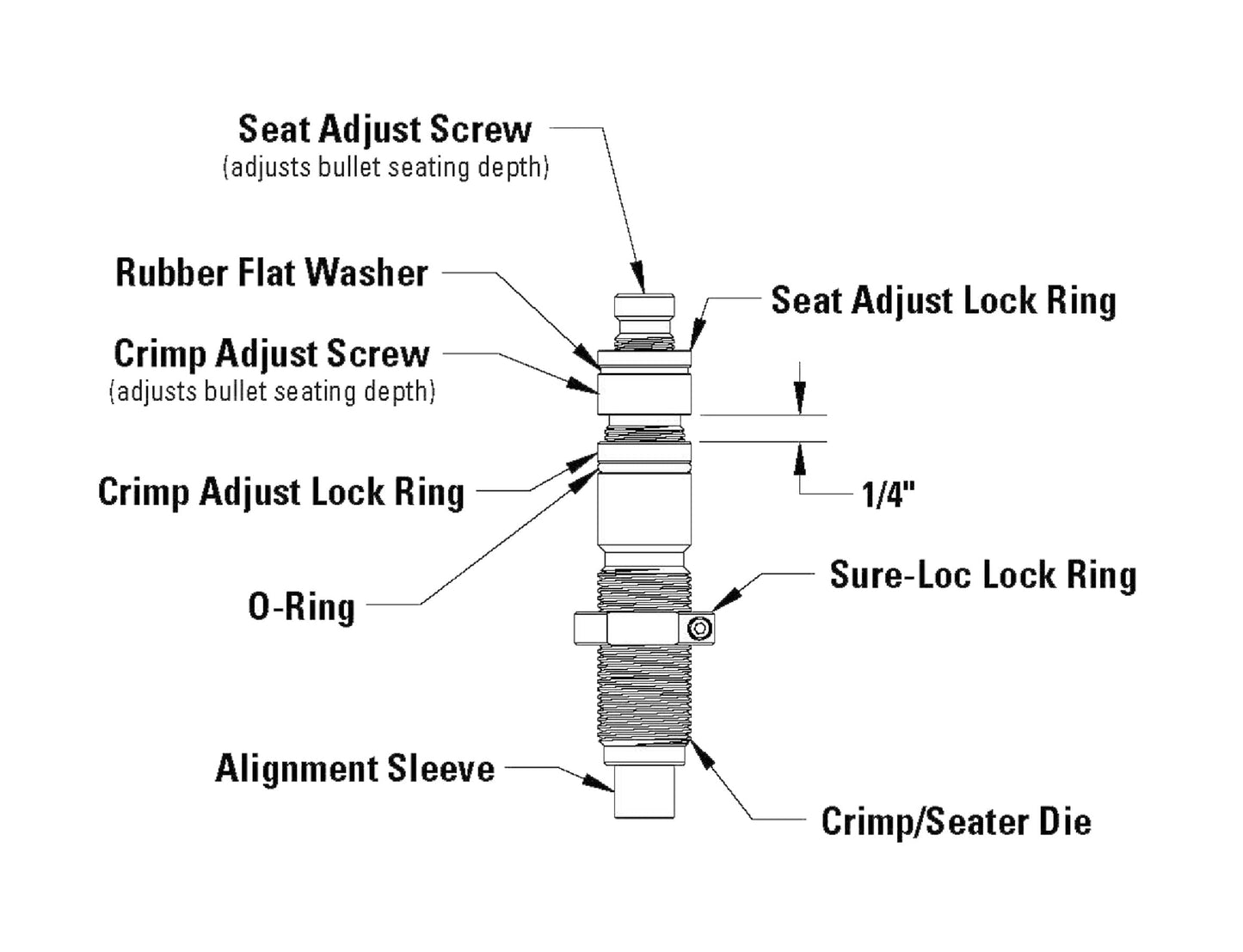 Seat Adjust Screw
(adjusts bullet seating depth)

Rubber Flat Washer

Seat Adjust Lock Ring

Crimp Adjust Screw
(adjusts bullet seating depth)

Crimp Adjust Lock Ring

1/4"

O-Ring

Sure-Loc Lock Ring

Alignment Sleeve

Crimp/Seater Die