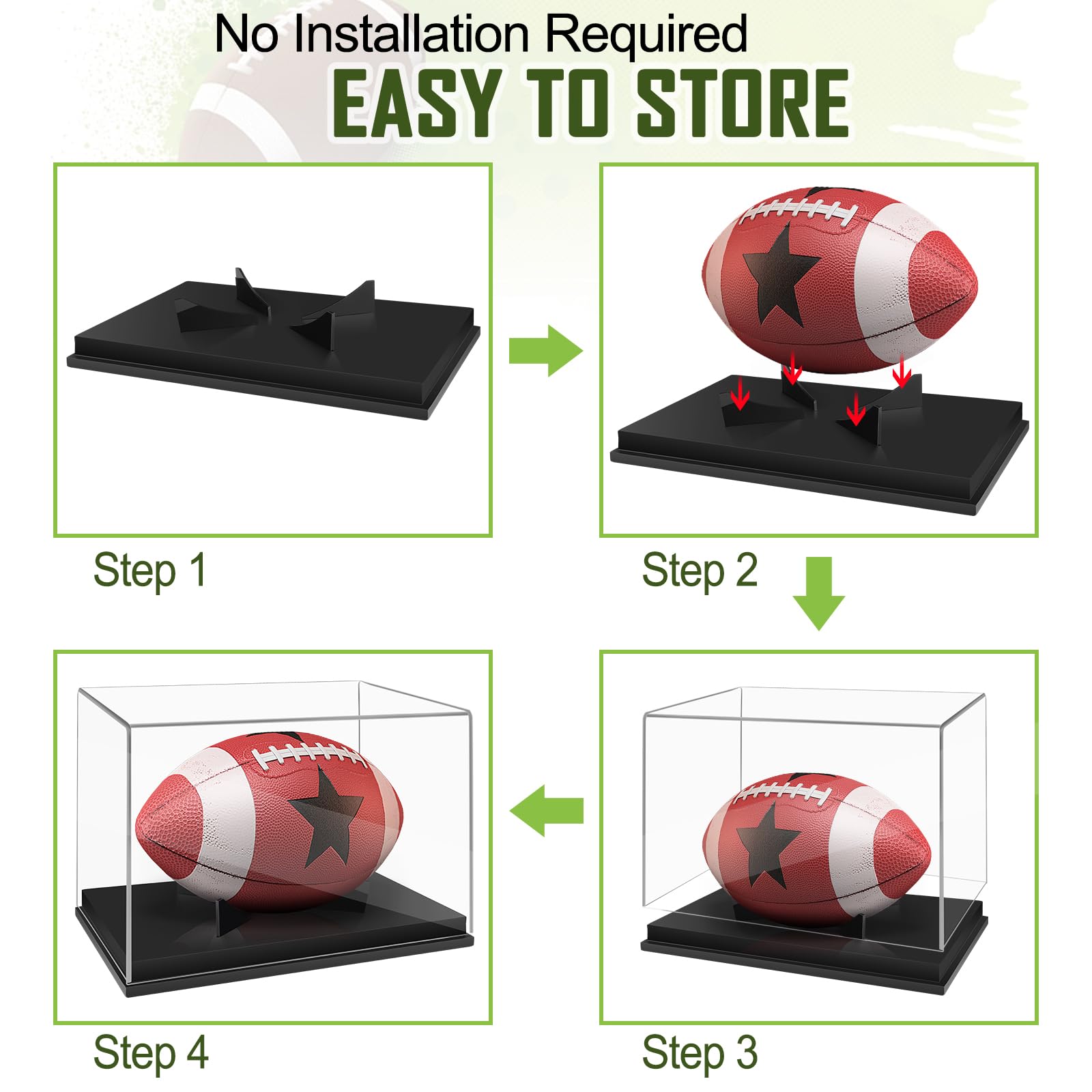 No Installation Required
EASY TO STORE

Step 1

Step 2

Step 4

Step 3