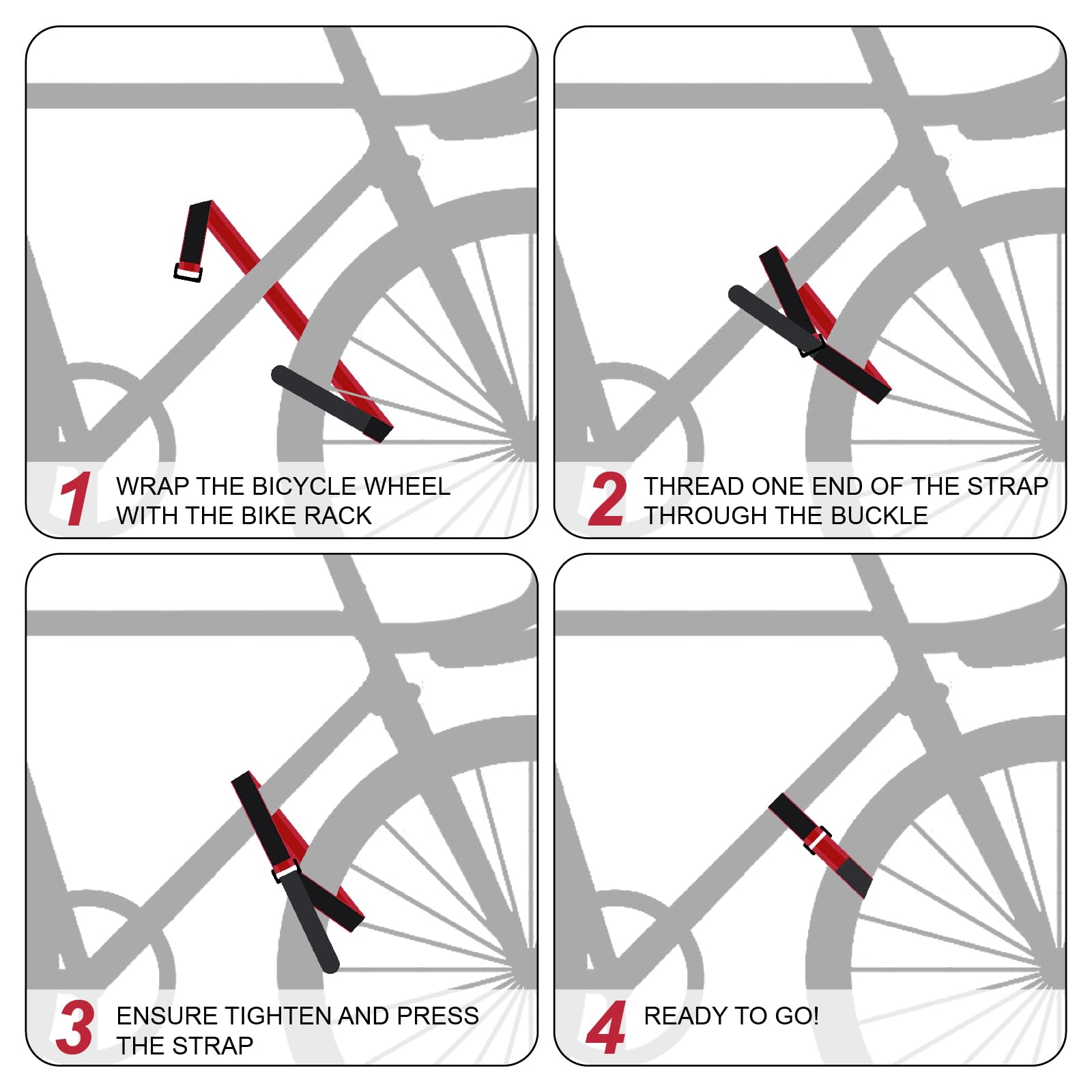 1 WRAP THE BICYCLE WHEEL WITH THE BIKE RACK

2 THREAD ONE END OF THE STRAP THROUGH THE BUCKLE

3 ENSURE TIGHTEN AND PRESS THE STRAP

4 READY TO GO!