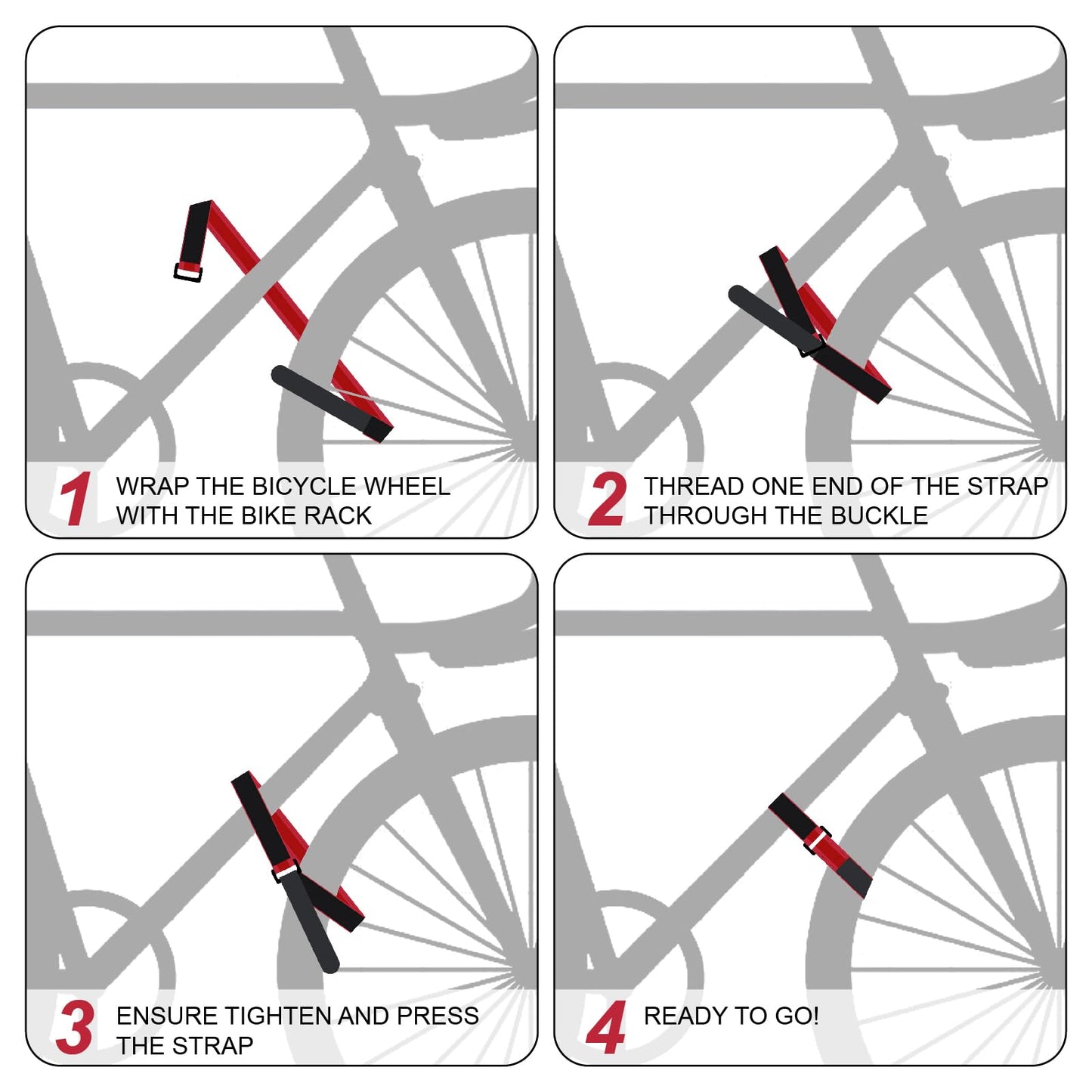 1 WRAP THE BICYCLE WHEEL WITH THE BIKE RACK

2 THREAD ONE END OF THE STRAP THROUGH THE BUCKLE

3 ENSURE TIGHTEN AND PRESS THE STRAP

4 READY TO GO!