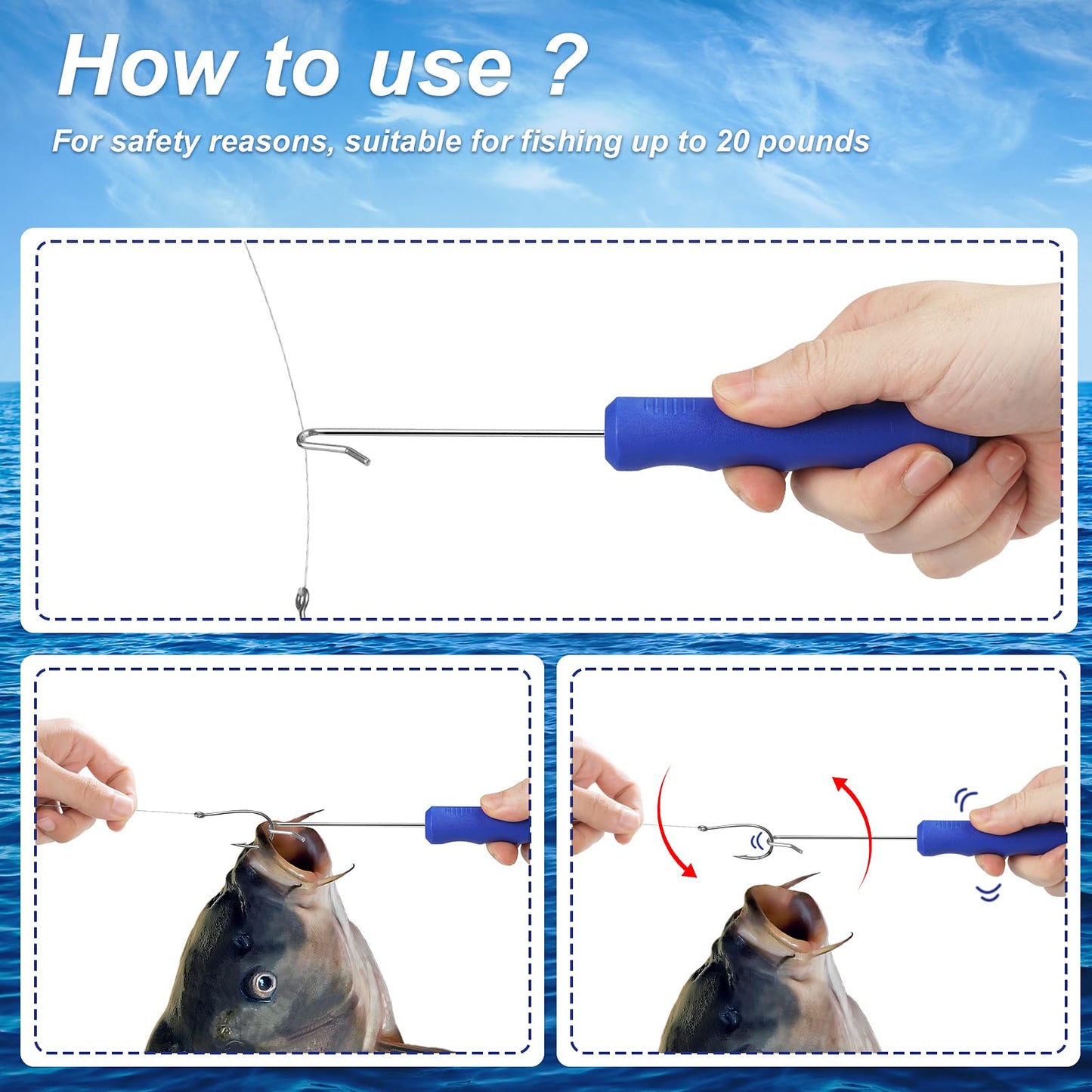 How to use ?

For safety reasons, suitable for fishing up to 20 pounds