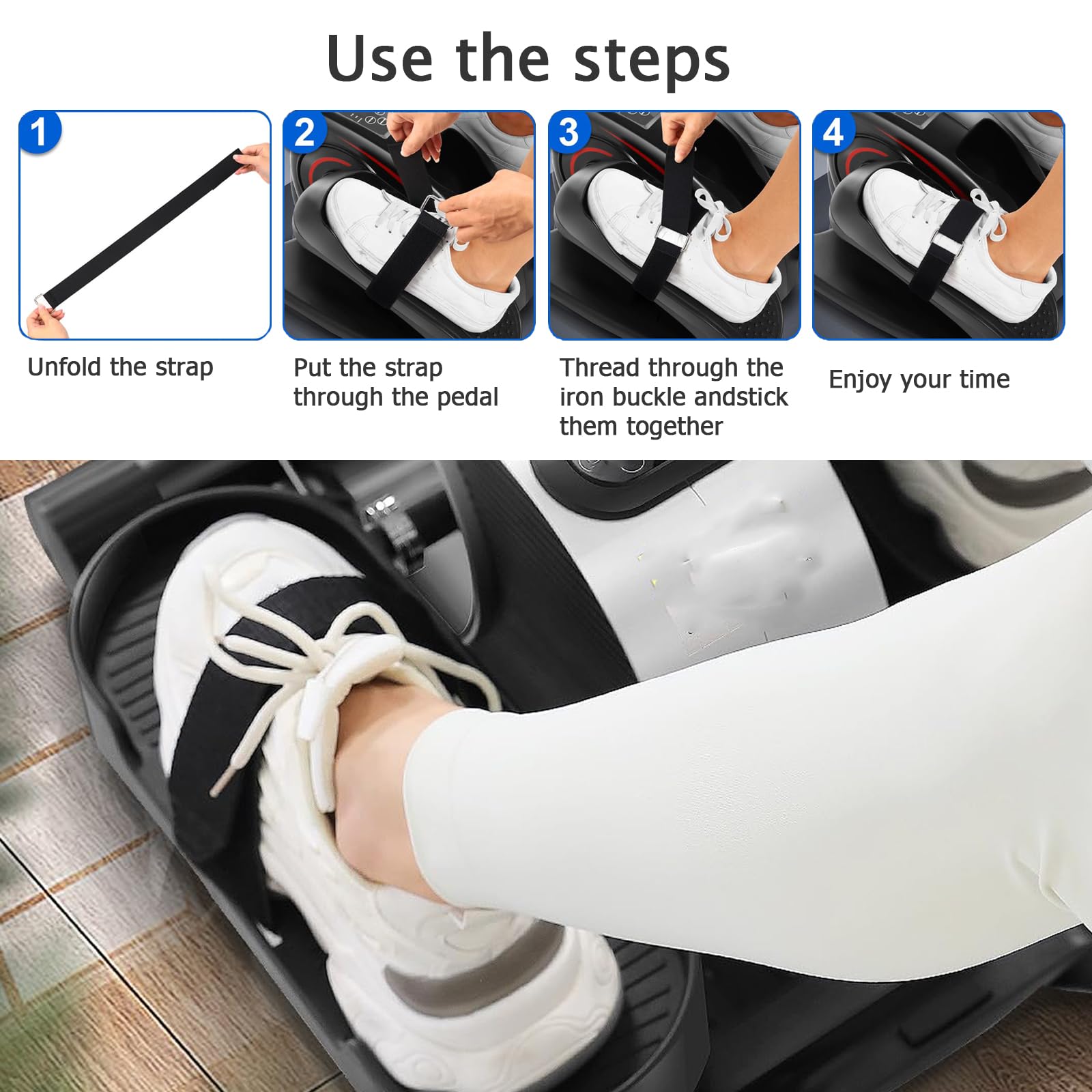 Use the steps

1

Unfold the strap

2

Put the strap through the pedal

3

Thread through the iron buckle andstick them together

4

Enjoy your time