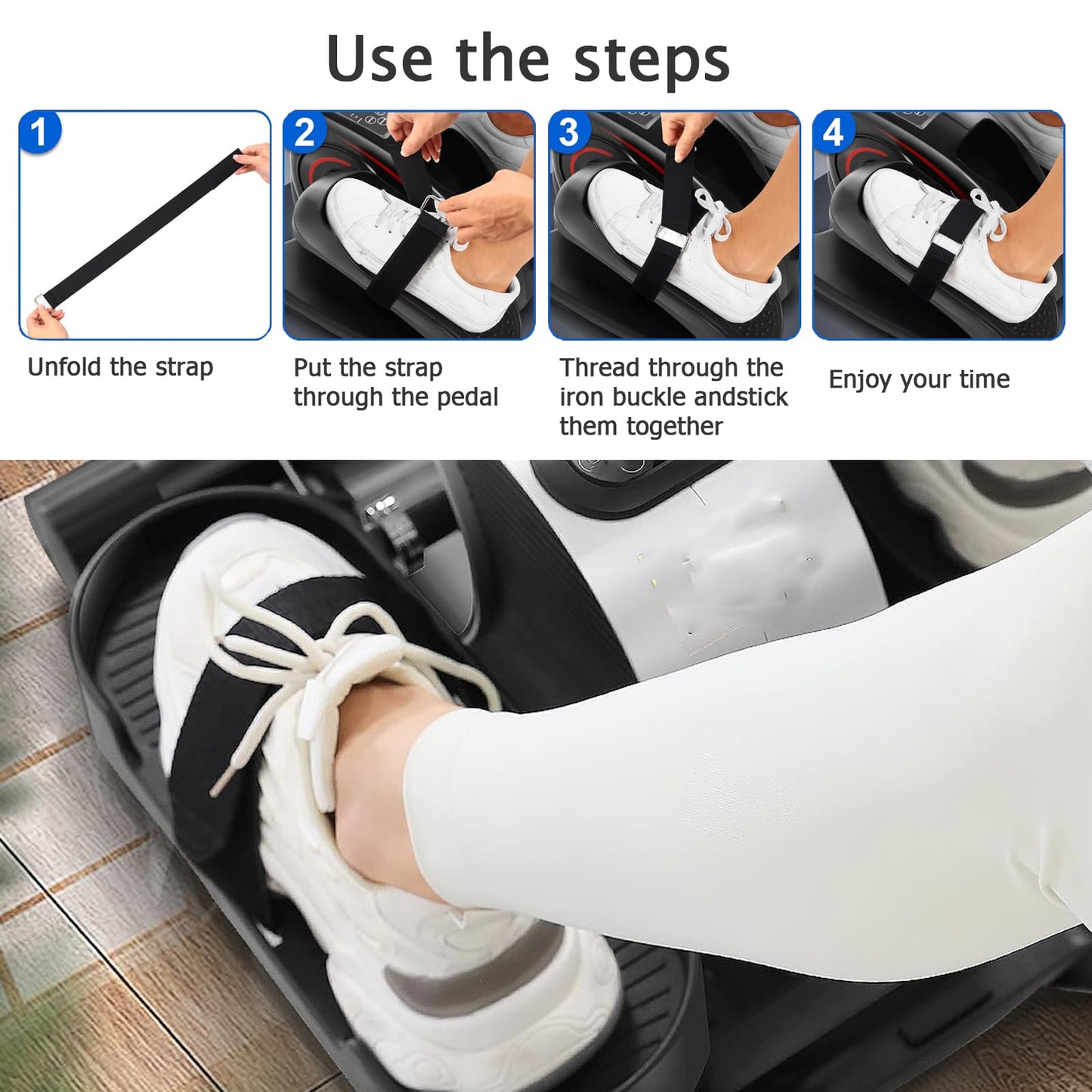 Use the steps

1

Unfold the strap

2

Put the strap through the pedal

3

Thread through the iron buckle andstick them together

4

Enjoy your time