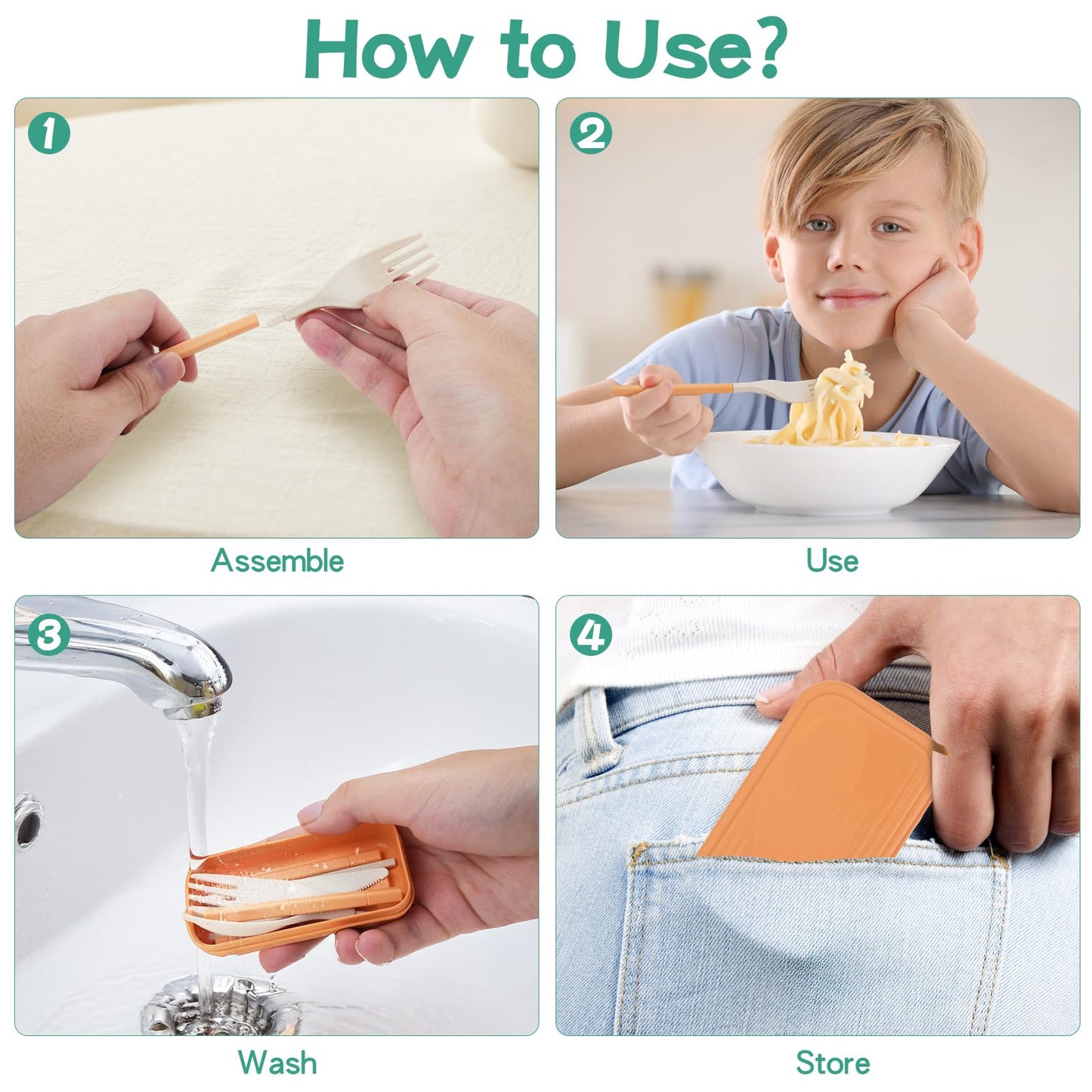 How to Use?

1

Assemble

2

Use

3

Wash

4

Store