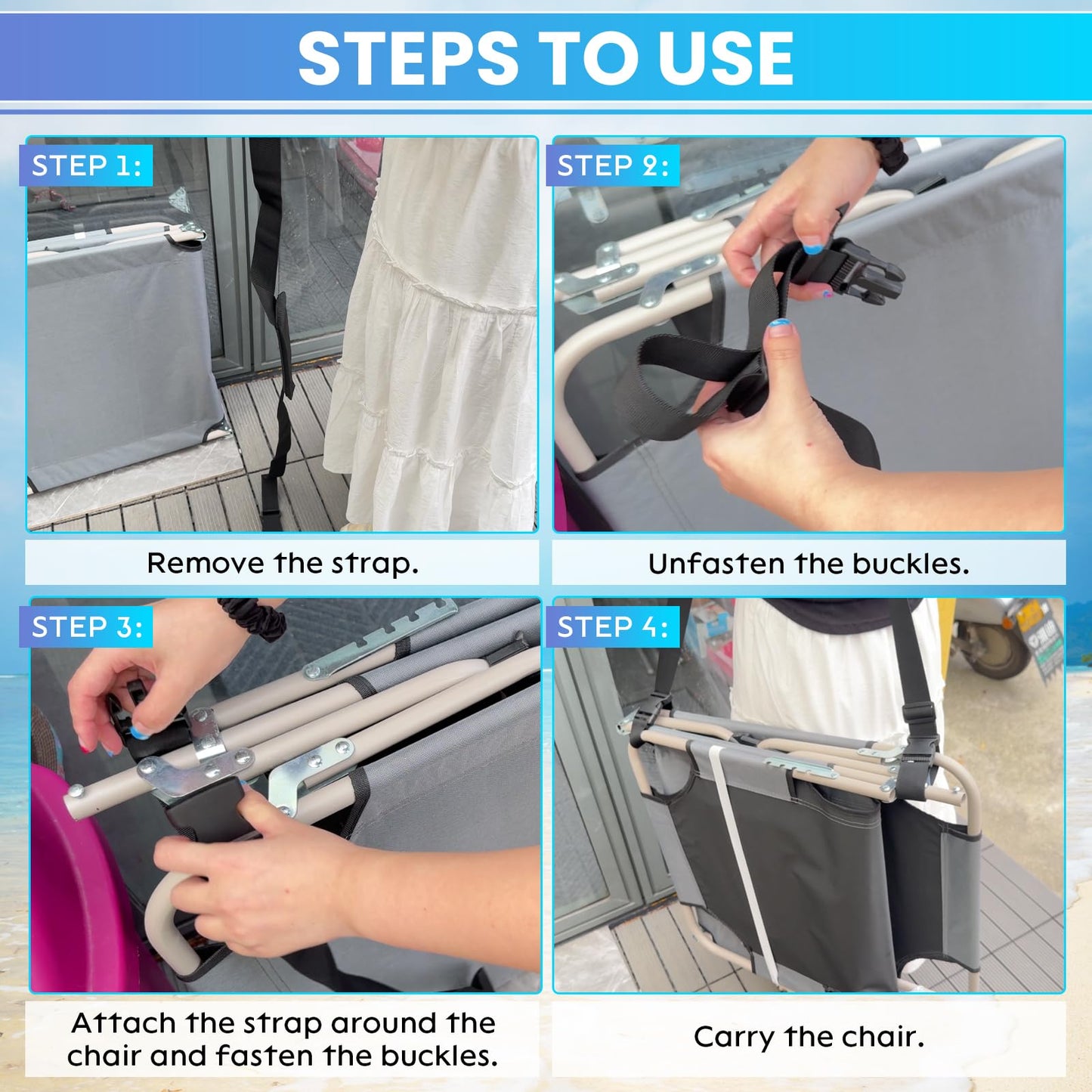 STEPS TO USE

STEP 1:

Remove the strap.

STEP 2:

Unfasten the buckles.

STEP 3:

Attach the strap around the chair and fasten the buckles.

STEP 4:

Carry the chair.