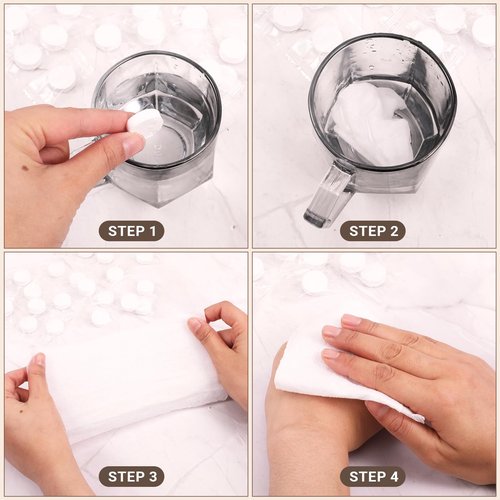 STEP 1

STEP 2

STEP 3

STEP 4