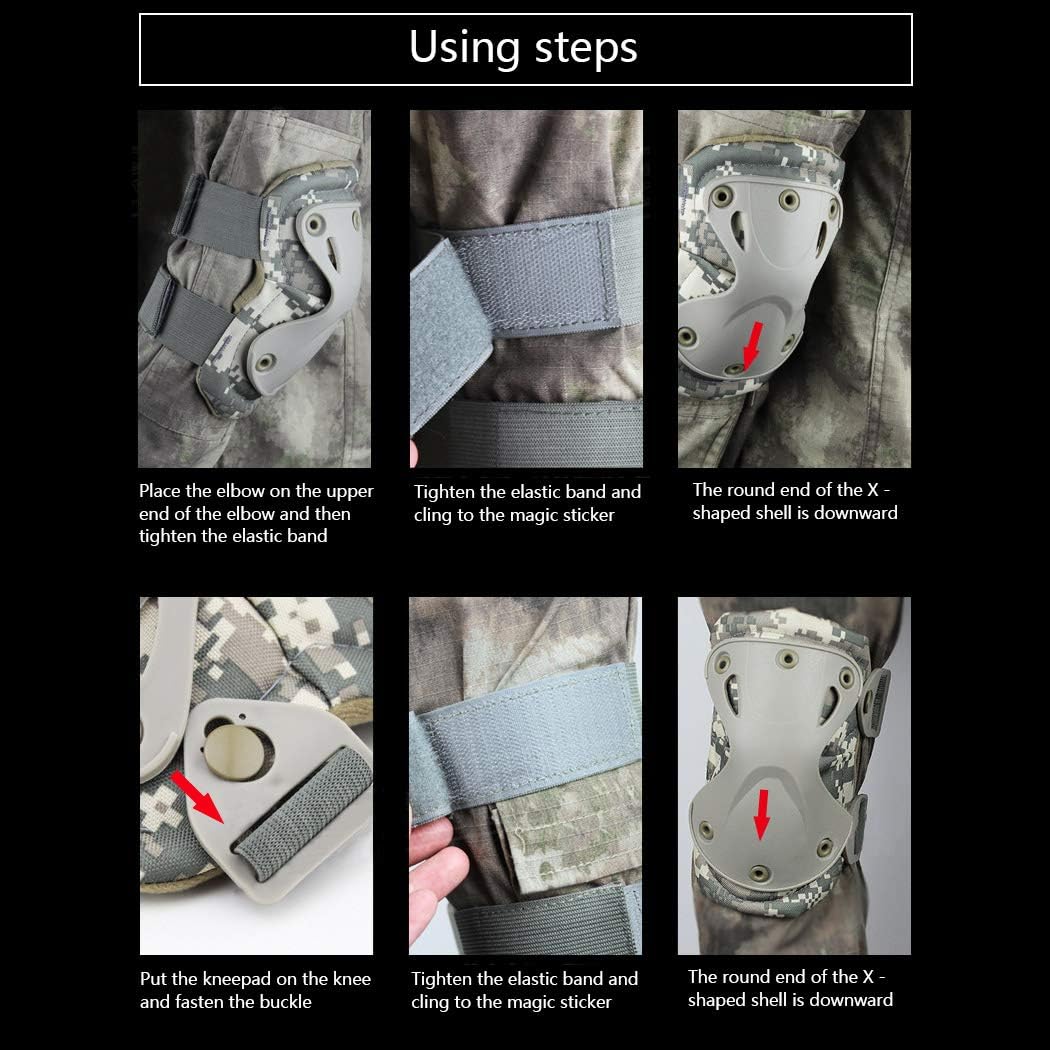 Using steps

Place the elbow on the upper end of the elbow and then tighten the elastic band

Tighten the elastic band and cling to the magic sticker

The round end of the X - shaped shell is downward

Put the kneepad on the knee and fasten the buckle

Tighten the elastic band and cling to the magic sticker

The round end of the X - shaped shell is downward